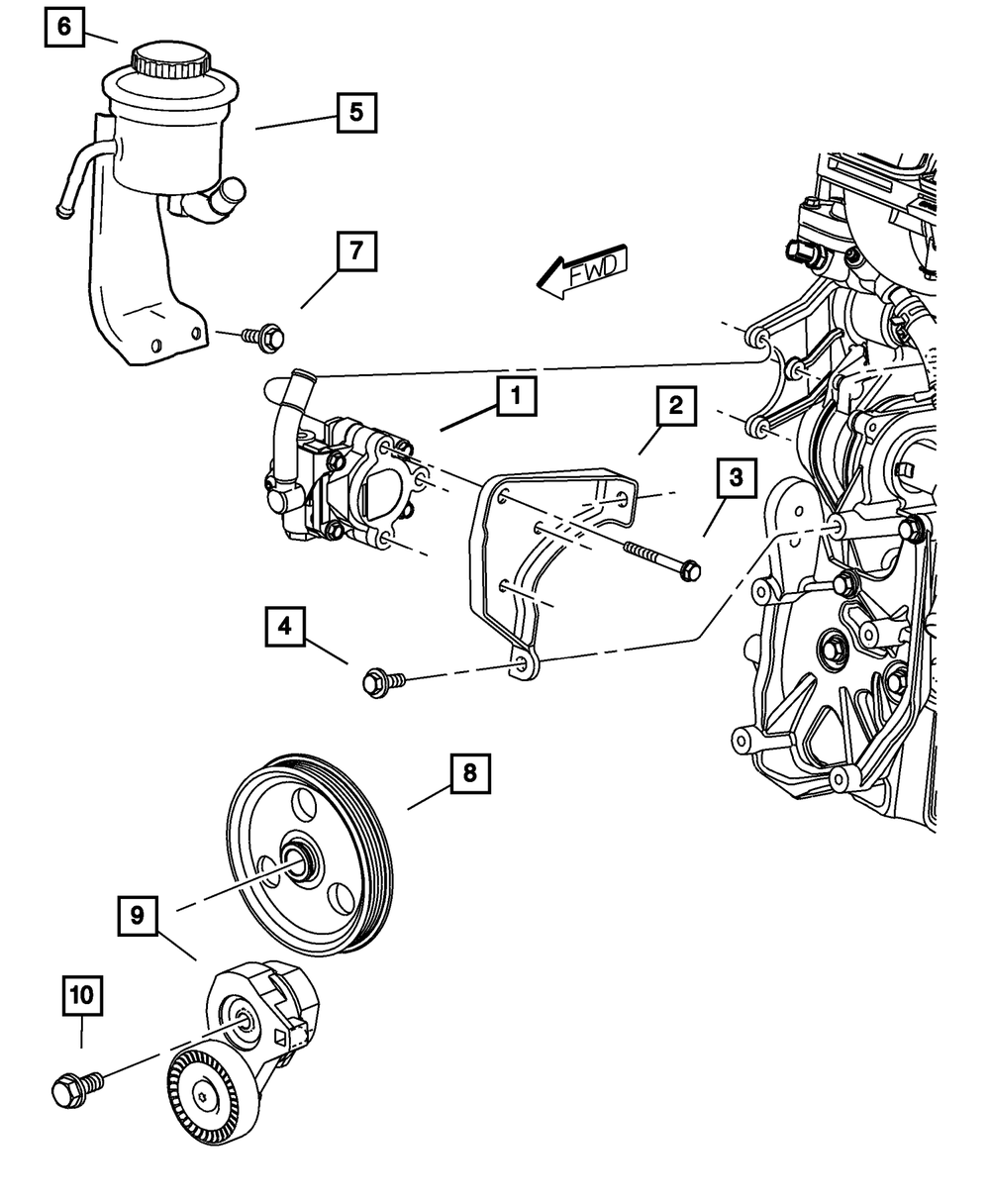 6
5
7
FWD
1
2
3
4
8
9
10