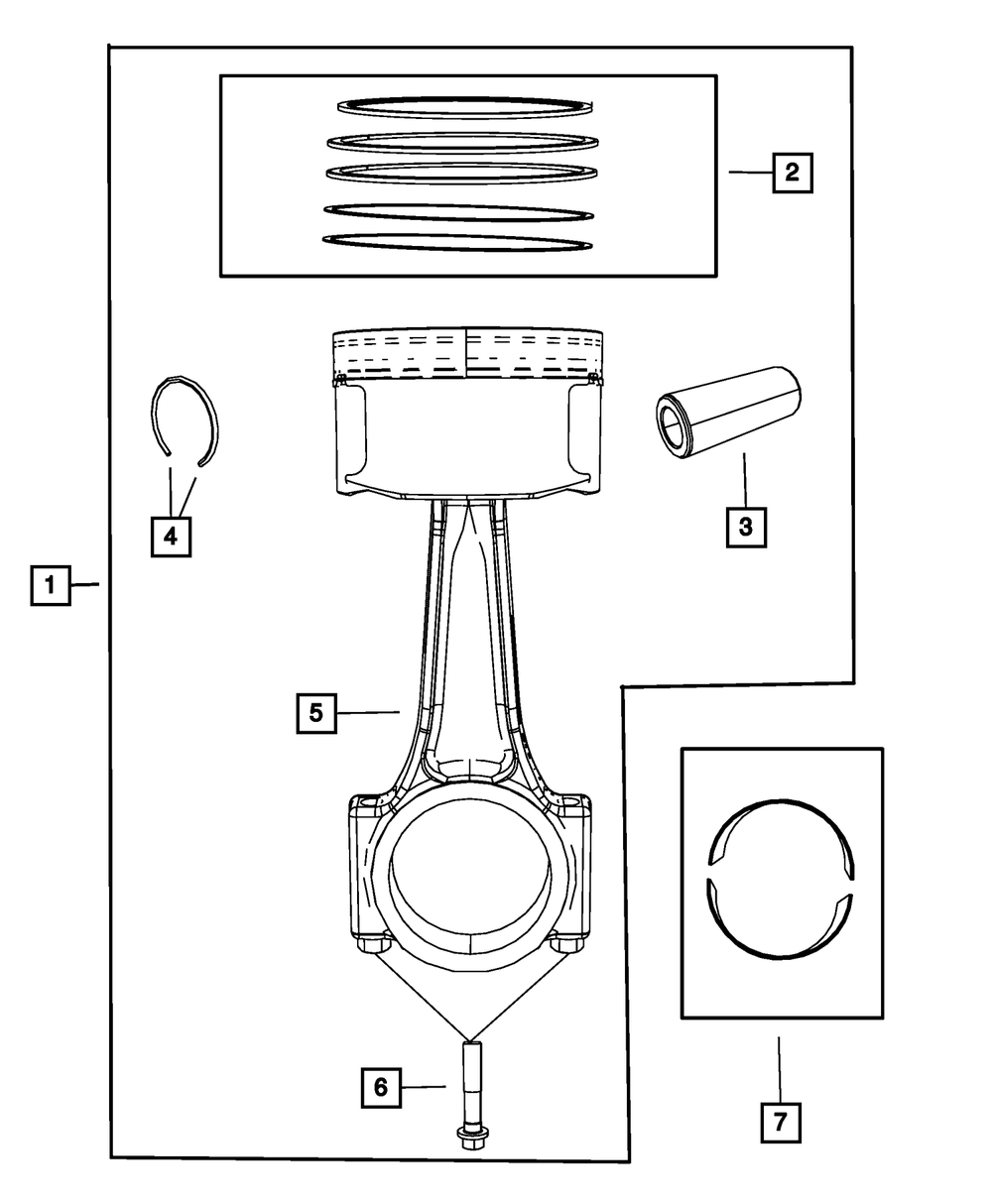 2
4
3
1
5
6
7