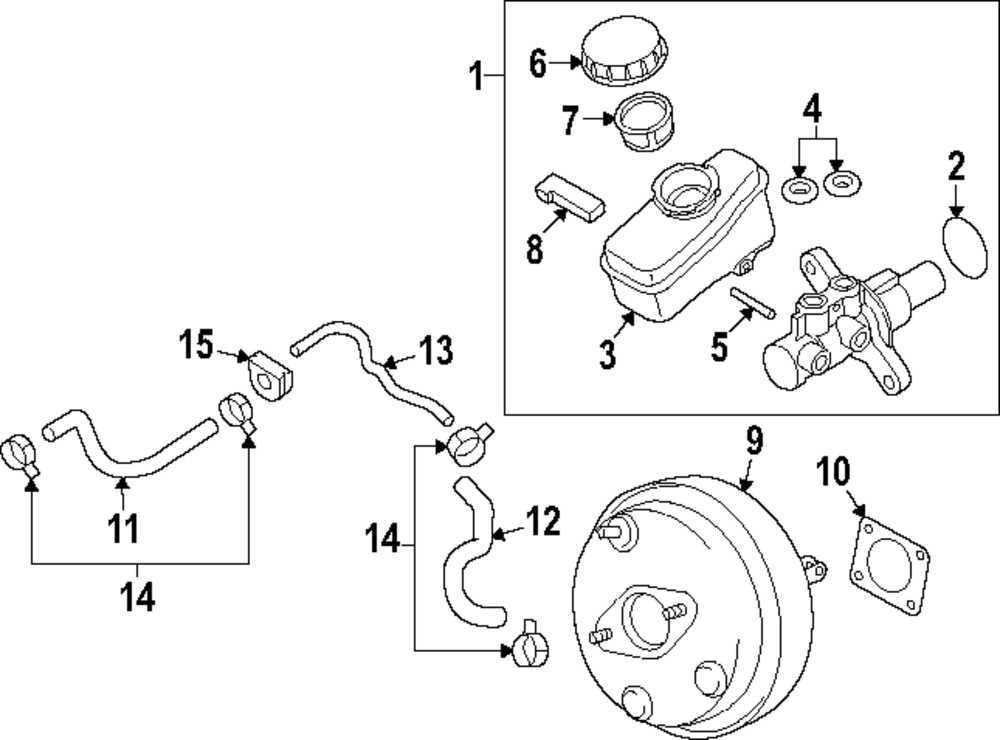 1
6
7
4
2
8
3
5
15
13
11
14
14
12
9
10