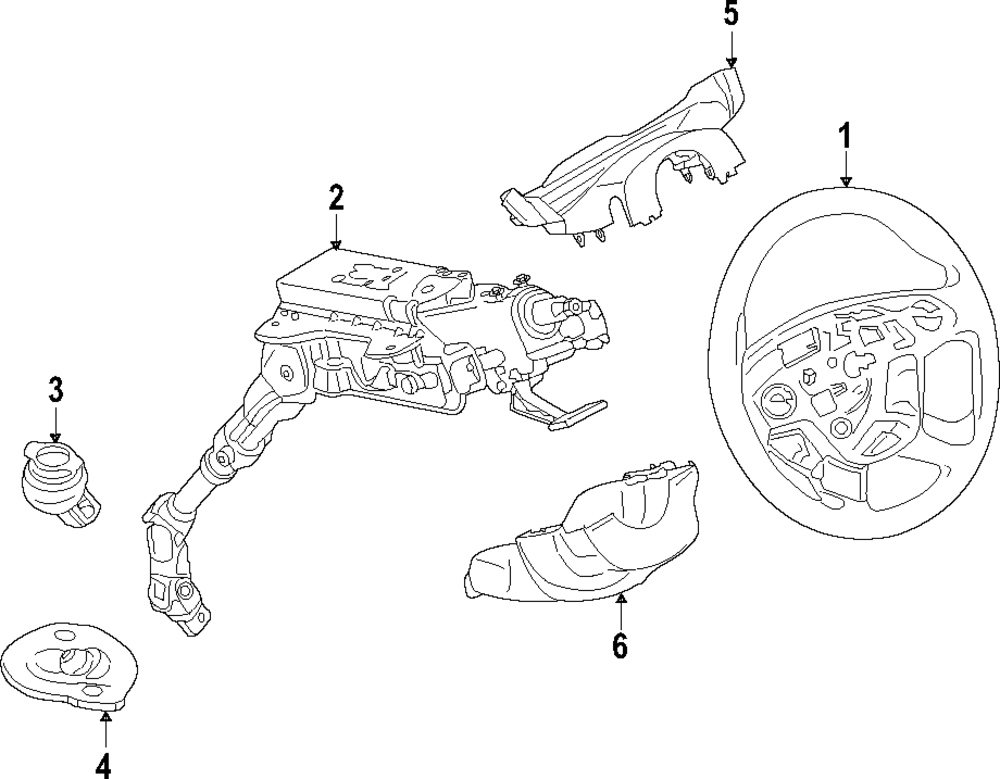 5
1
2
3
6
4