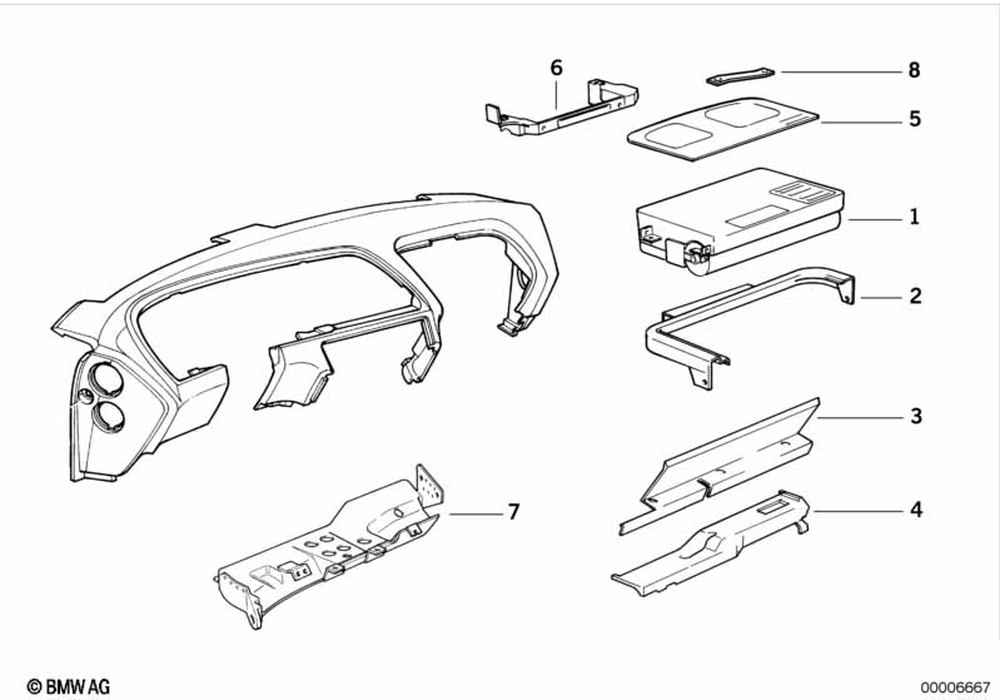 6
8
5
1
2
3
7
4
© BMW AG
00006667