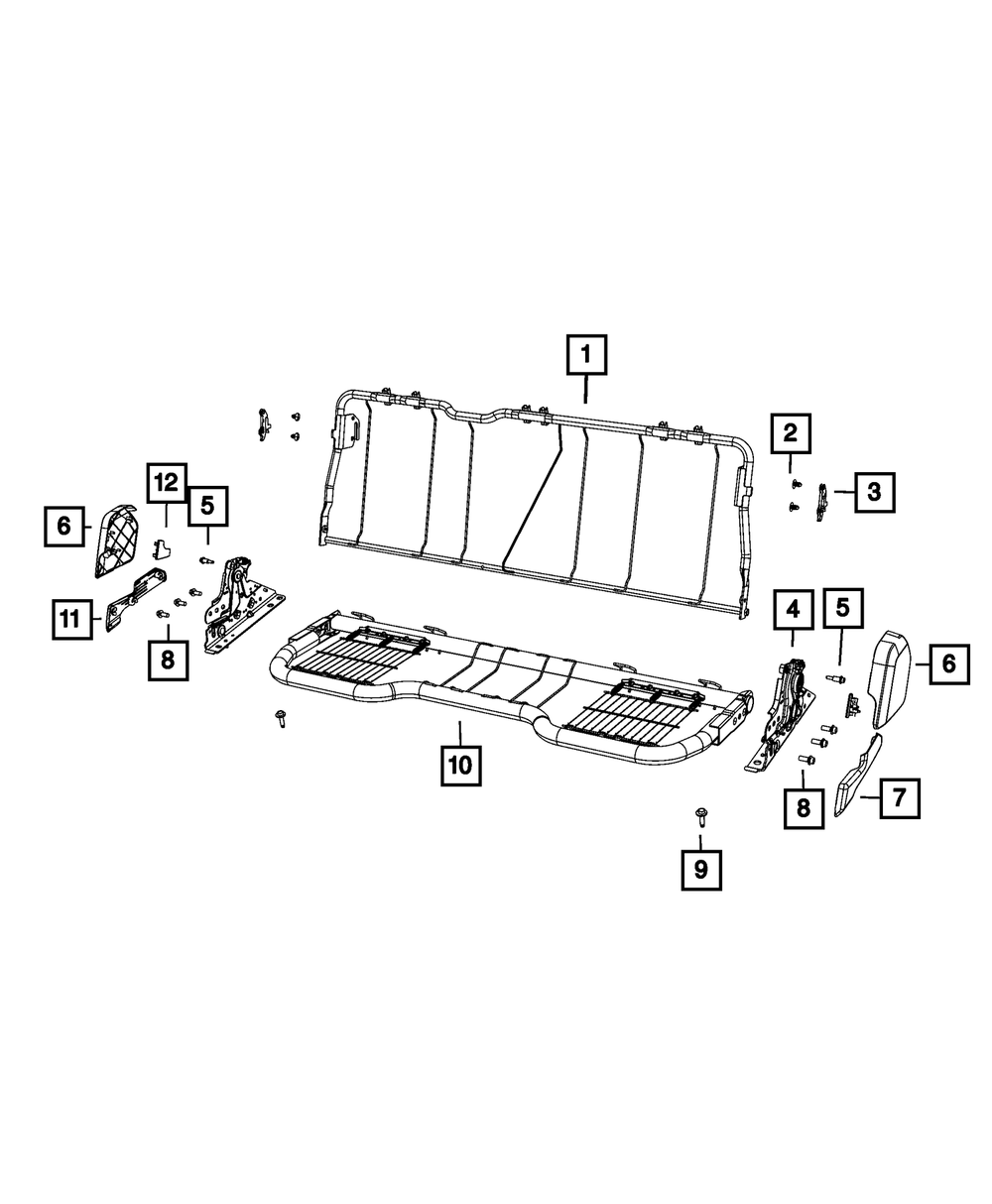 1
2
3
12
5
6
11
8
4
5
6
10
8
7
9