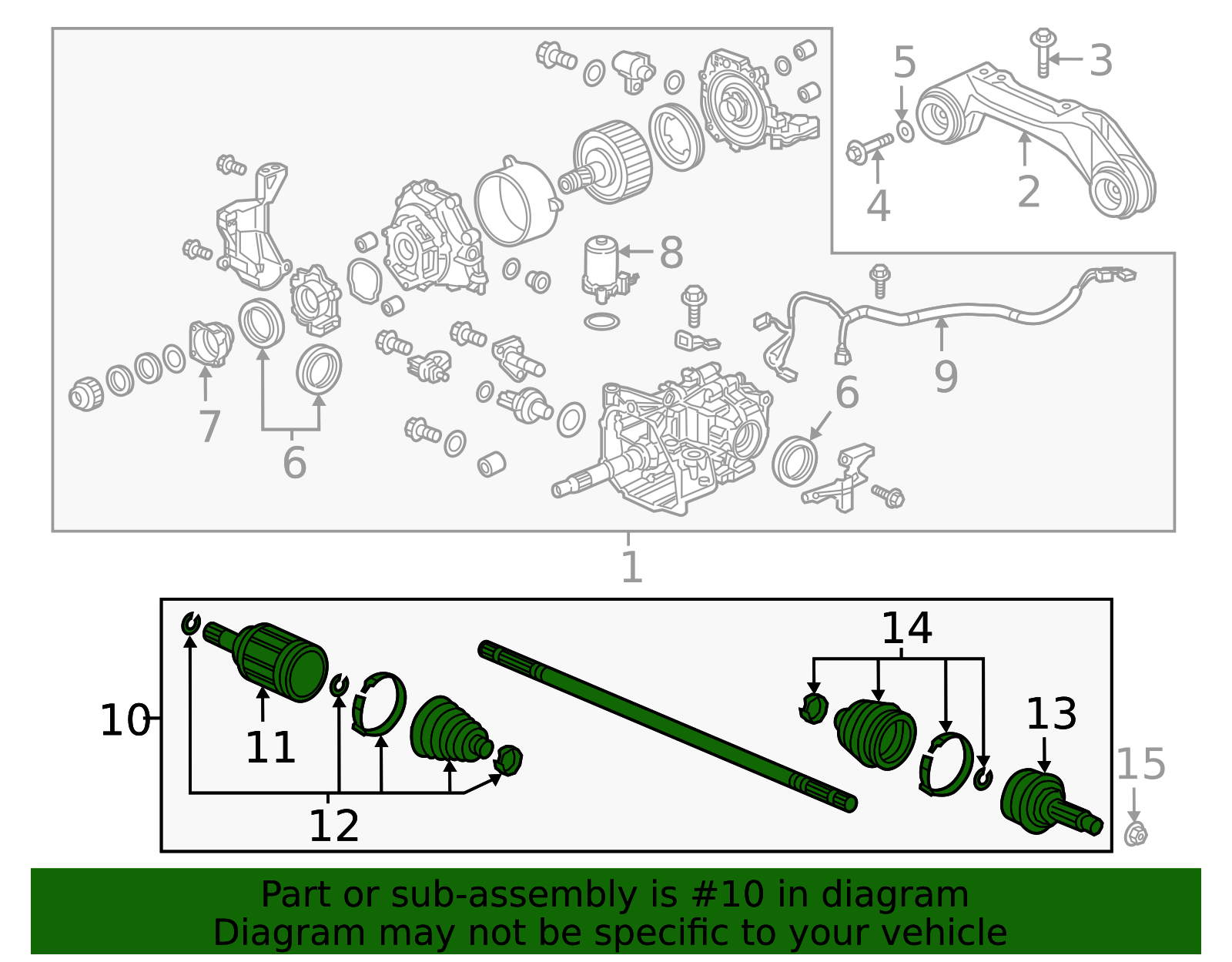 5
3
4
2
8
9
6
7
6
1
14
10
11
13
15
12
Part or sub-assembly is #10 in diagram
Diagram may not be specific to your vehicle