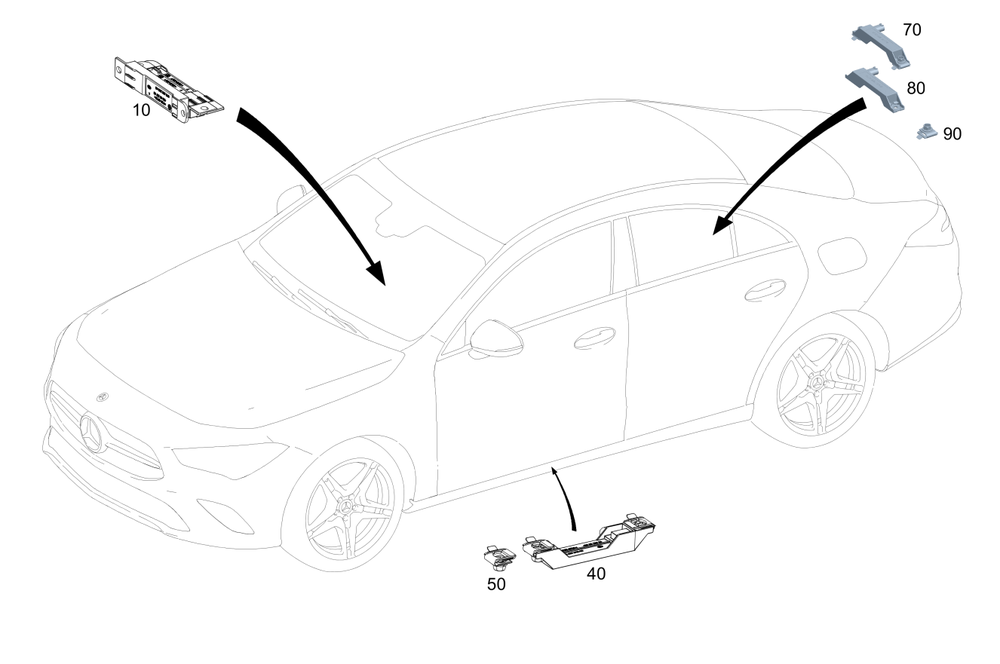 10
70
80
90
50
40