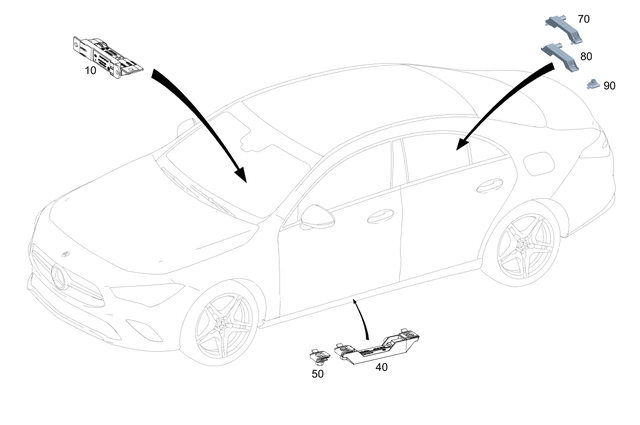 10
70
80
90
50
40