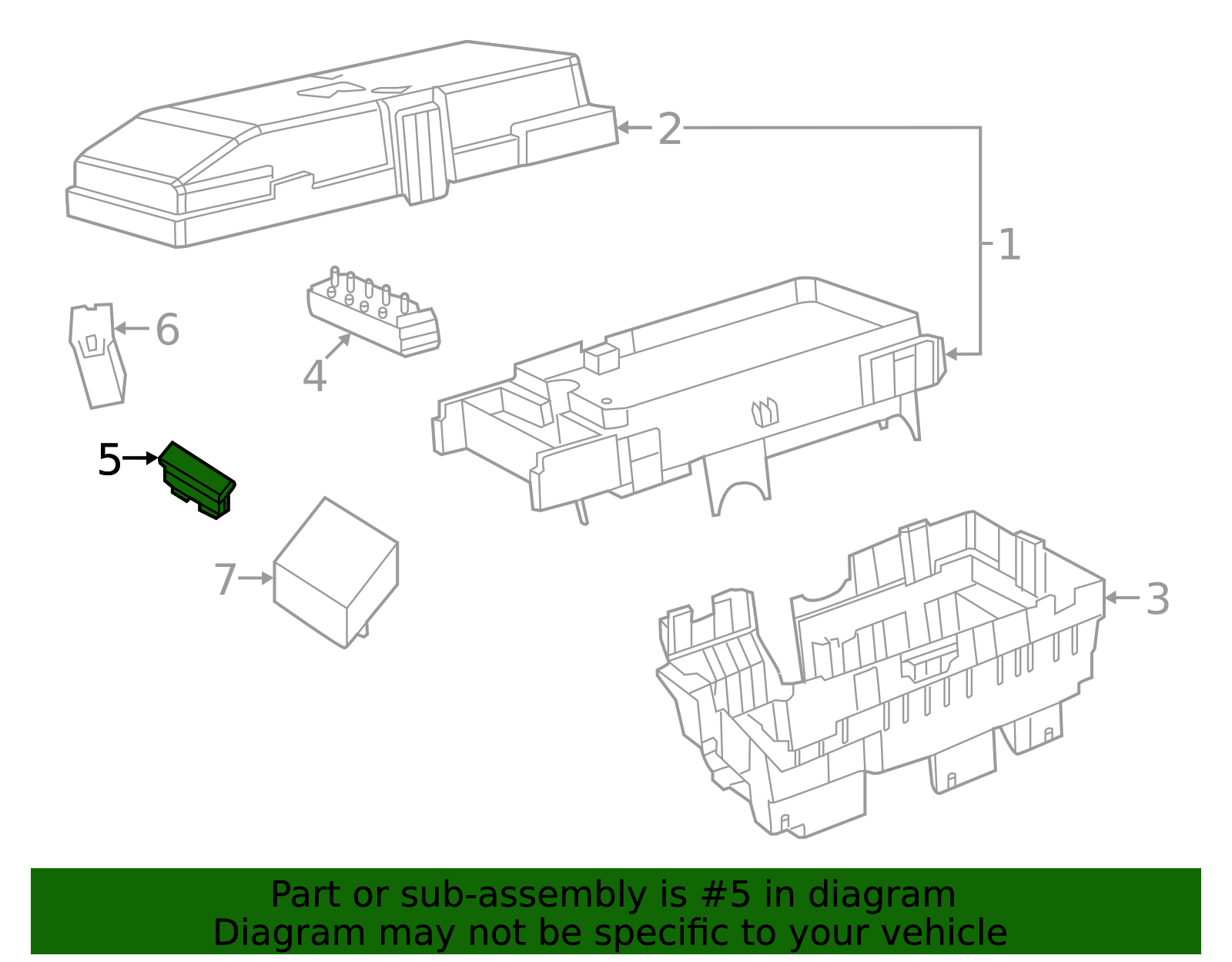 2
1
6
4
5
7
3

Part or sub-assembly is #5 in diagram
Diagram may not be specific to your vehicle