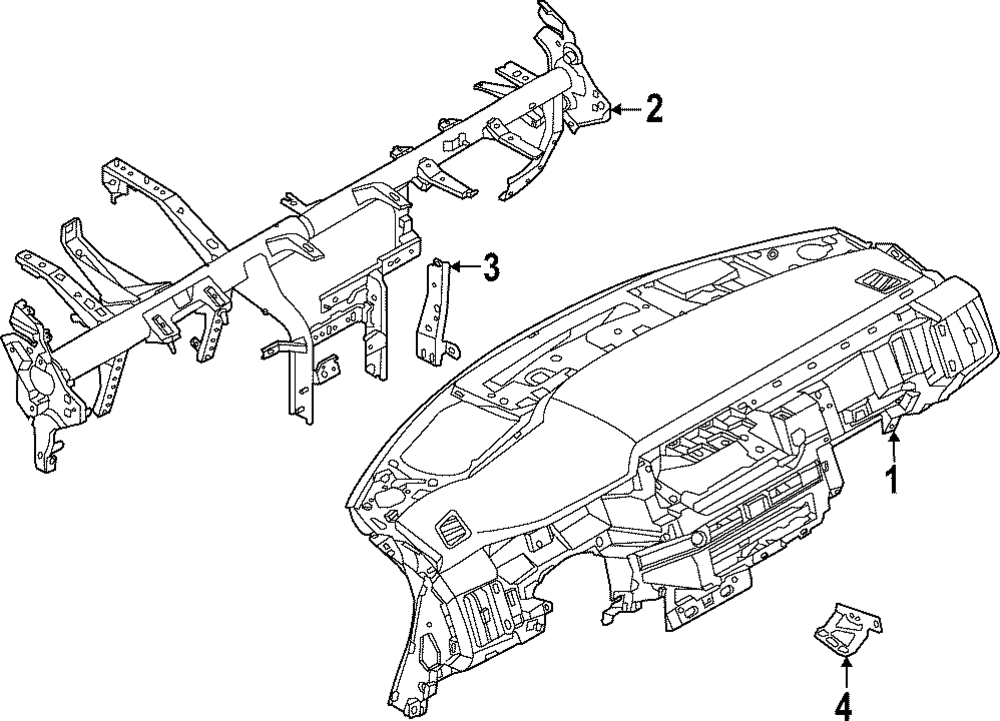 2
3
1
4