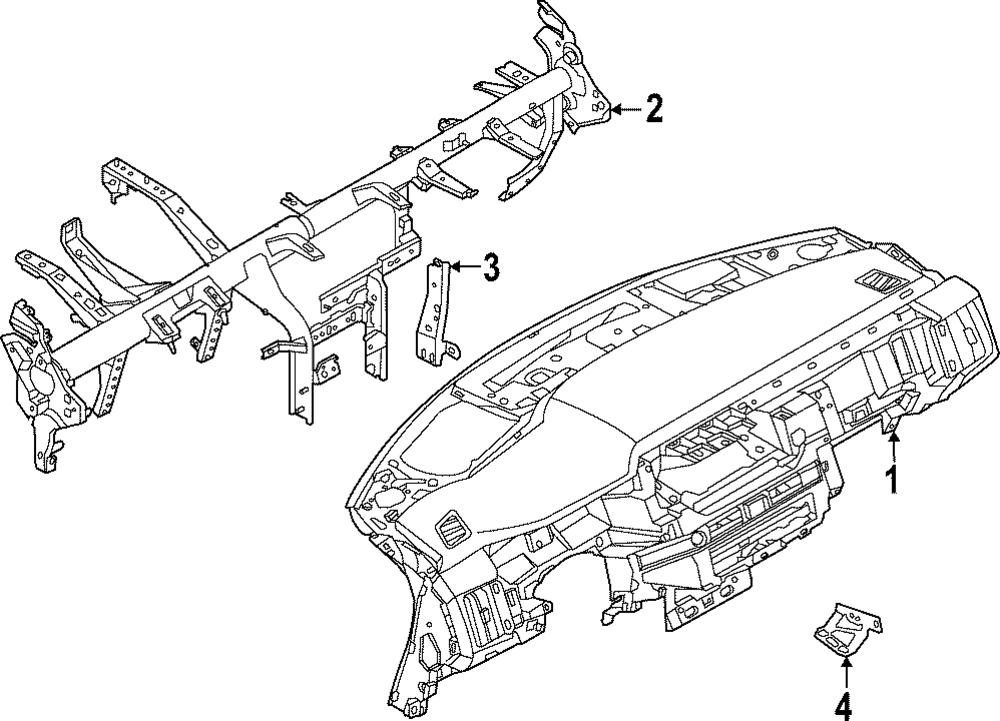 2
3
1
4