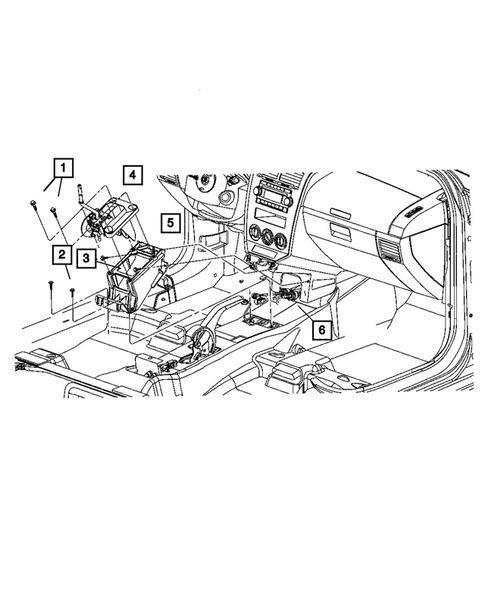 1
4
5
2
3
6