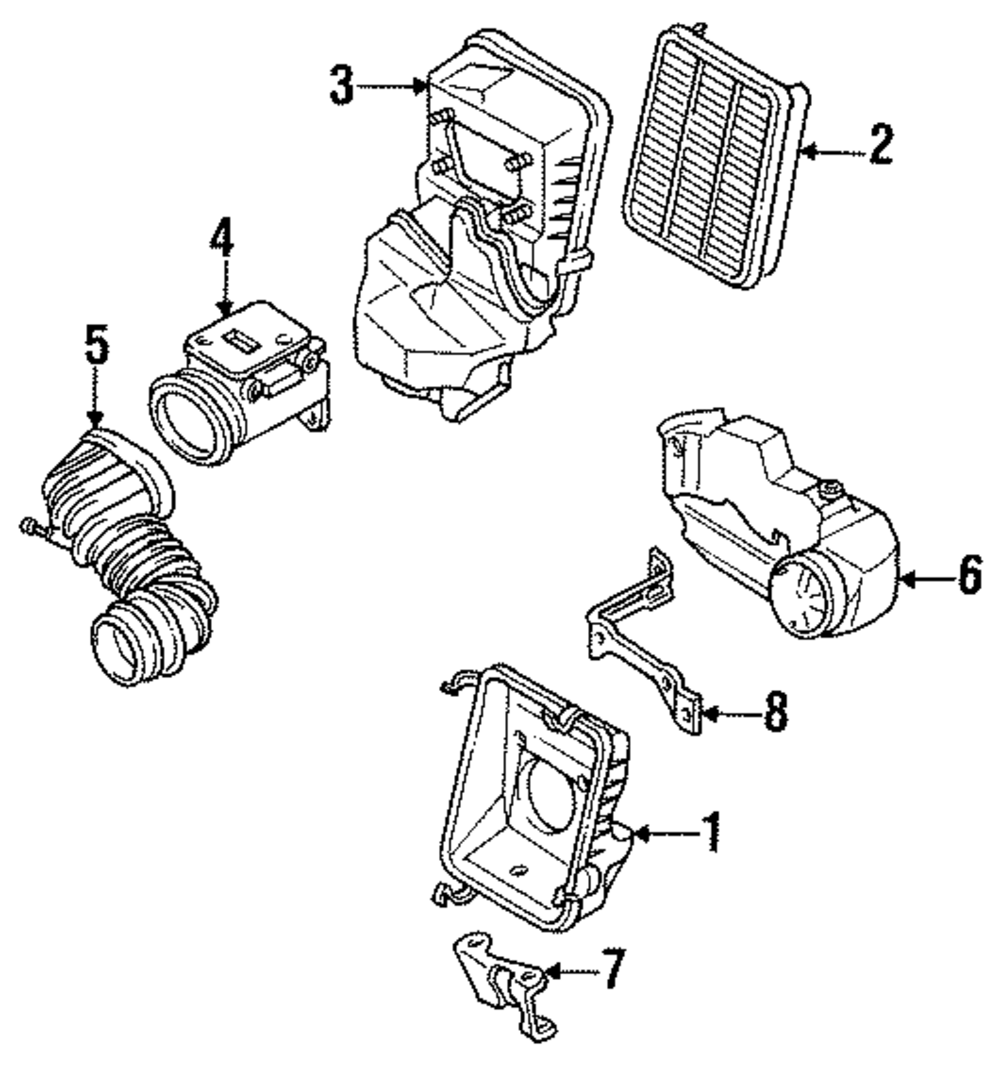 3
2
4
5
6
8
1
7