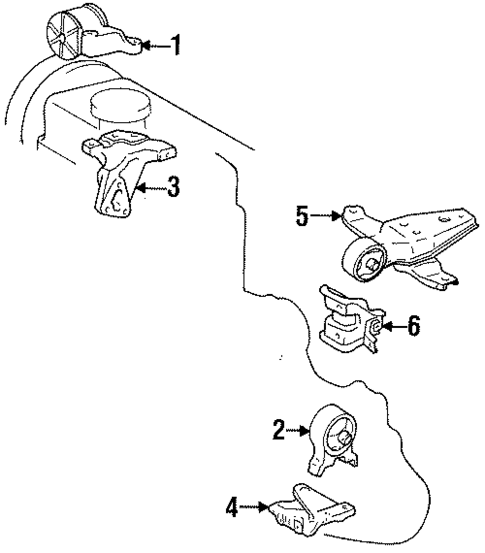 1
3
5
6
2
4