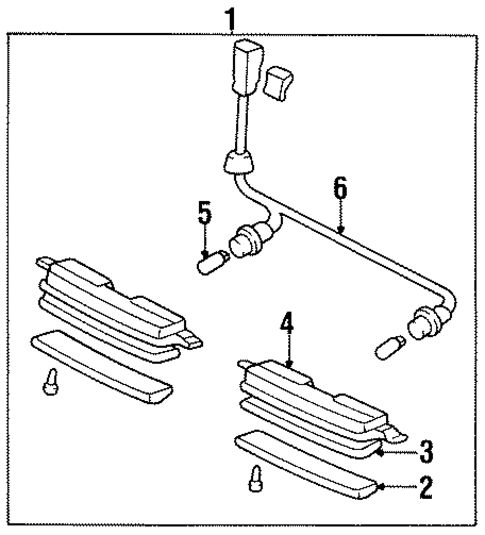 1
6
5
4
3
2