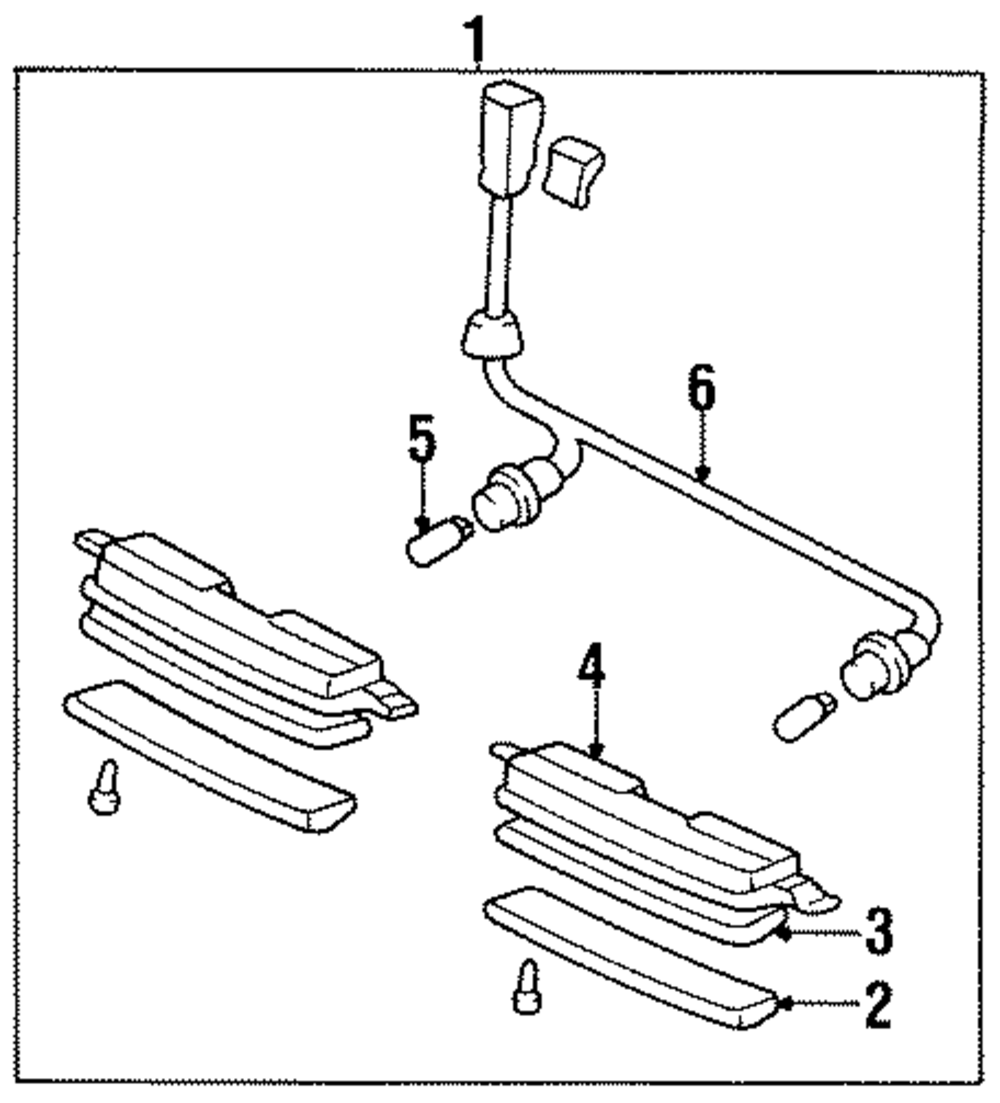 1
6
5
4
3
2