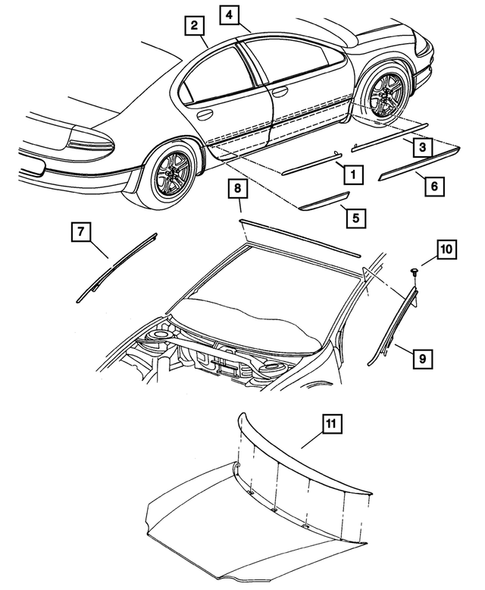 2
4
3
1
6
8
5
7
10
9
11