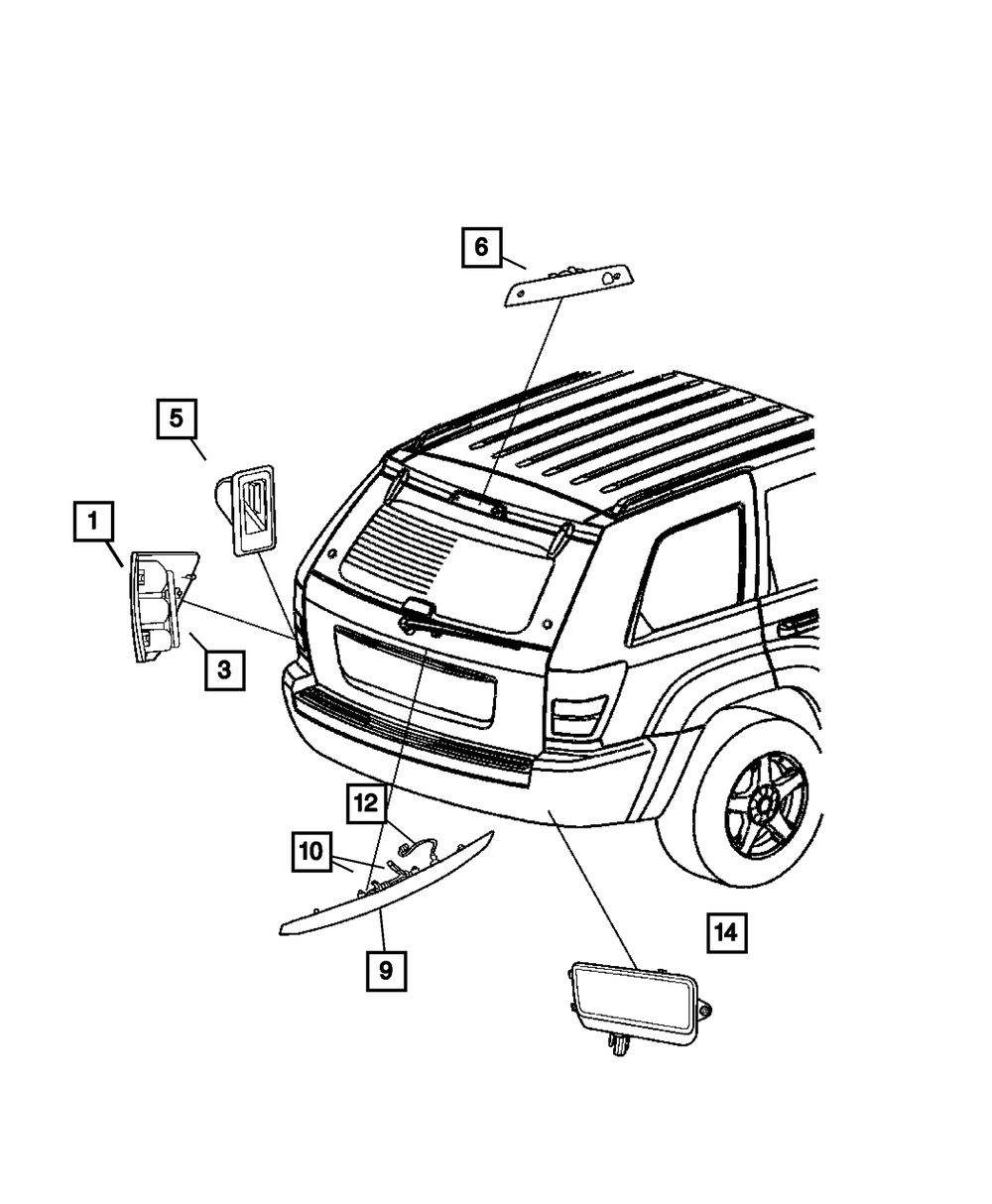 6
5
1
3
12
10
9
14