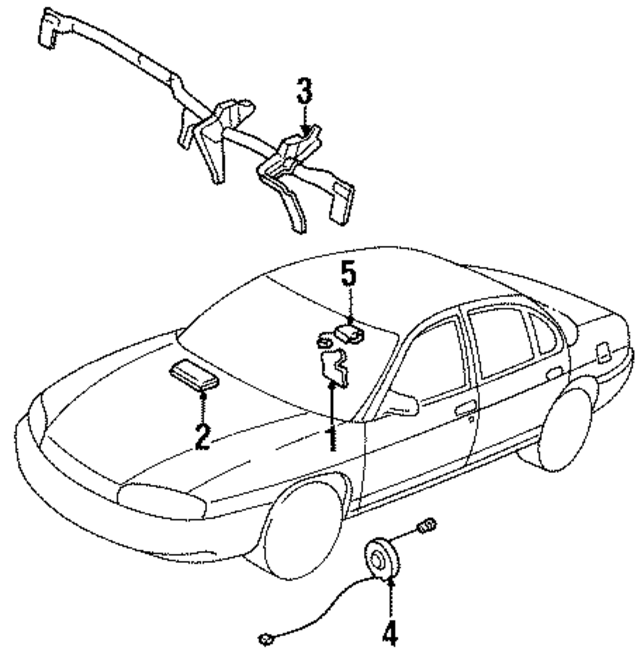 3
5
2
1
4