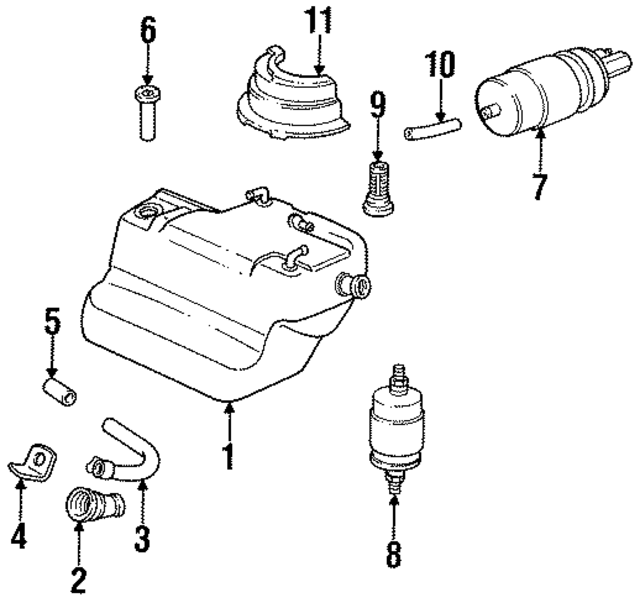 6
11
10
9
7
5
1
4
3
2
8