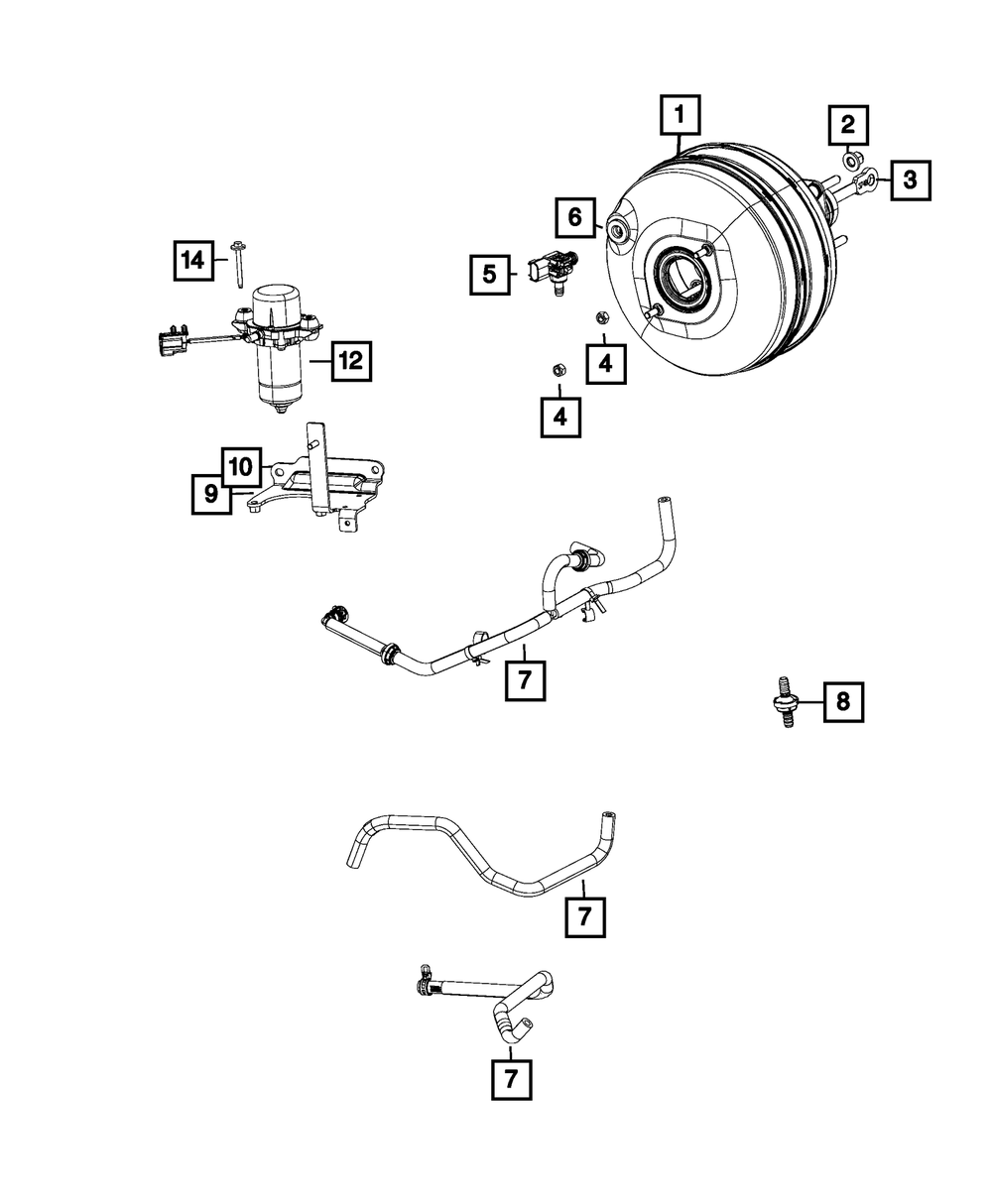 1
2
3
6
14
5
4
12
4
10
9
7
8
7
7