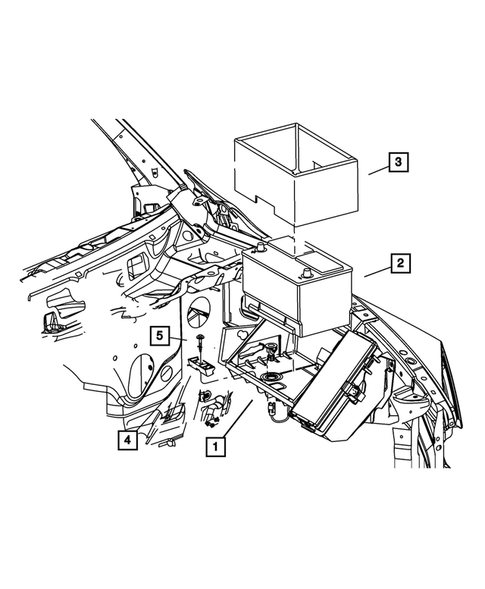 3

2

5

4

1