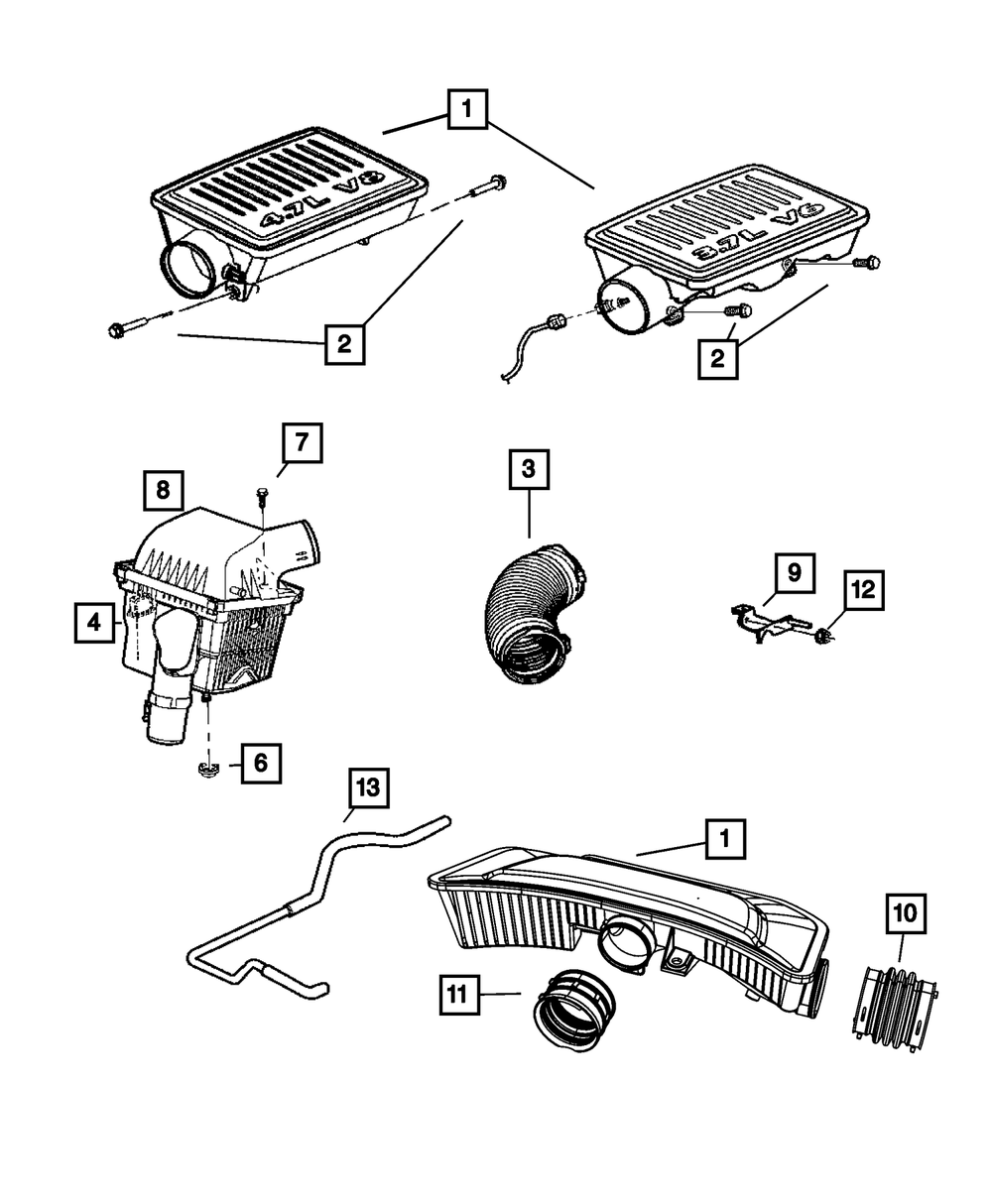 1

4.7L V8

3.7L V6

2

2

7

8

3

9

12

4

6

13

1

10

11