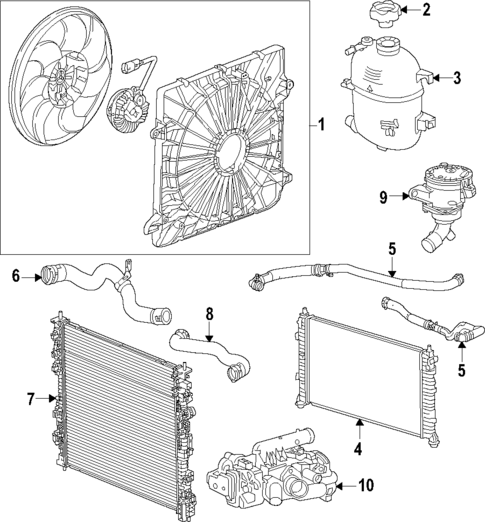 2
3
1
9
5
6
8
5
7
4
10