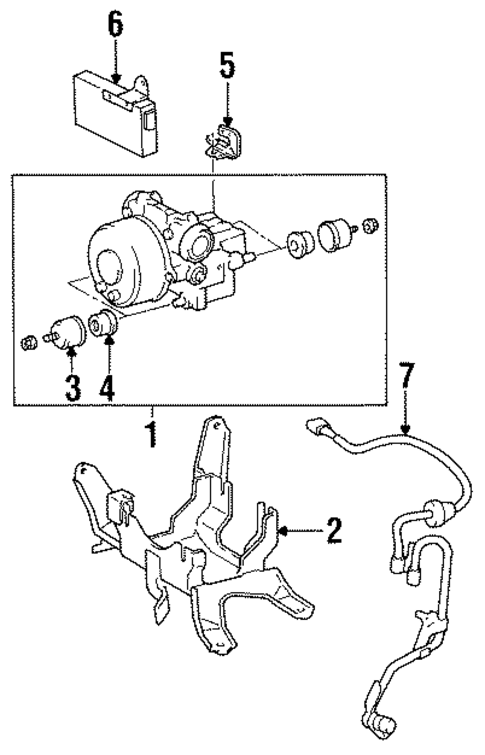 6
5
3
4
1
7
2