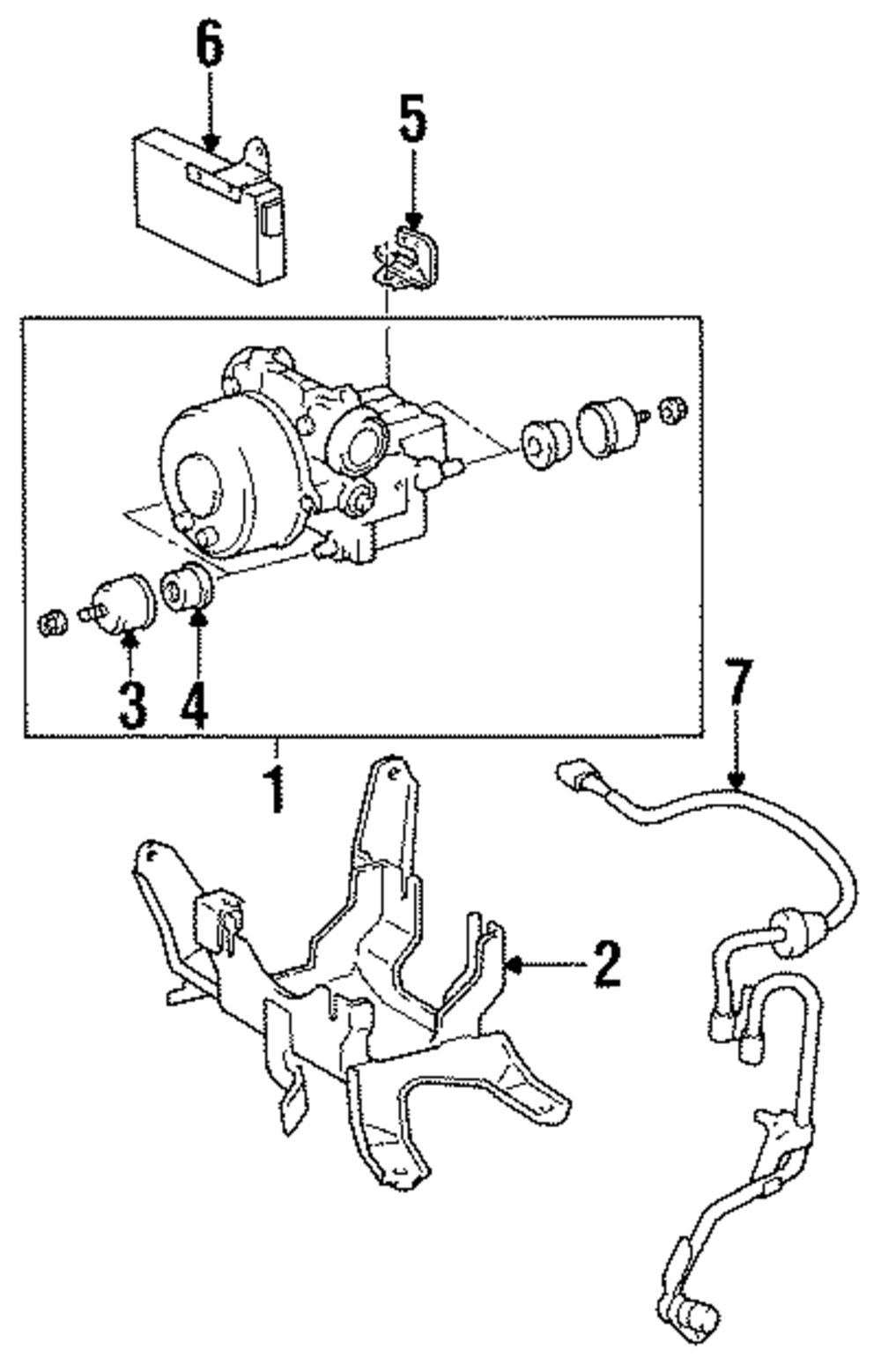 6
5
3
4
7
1
2