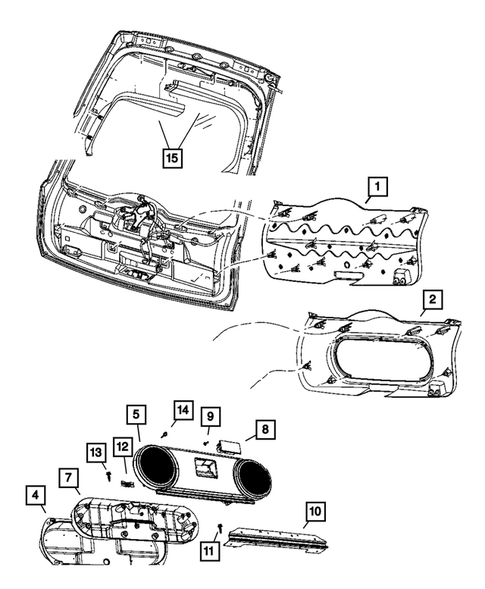 15
1
2
5
14
9
8
13
12
7
4
10
11