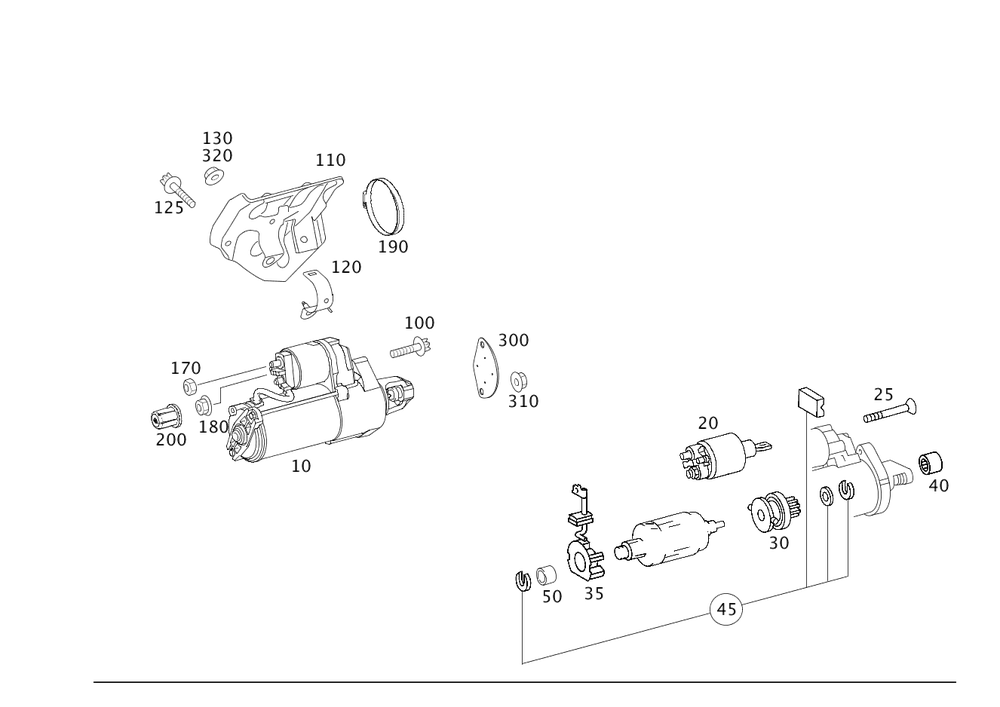 130
320
110
125
190
120
100
300
170
310
180
200
10
25
20
40
30
50
35
45