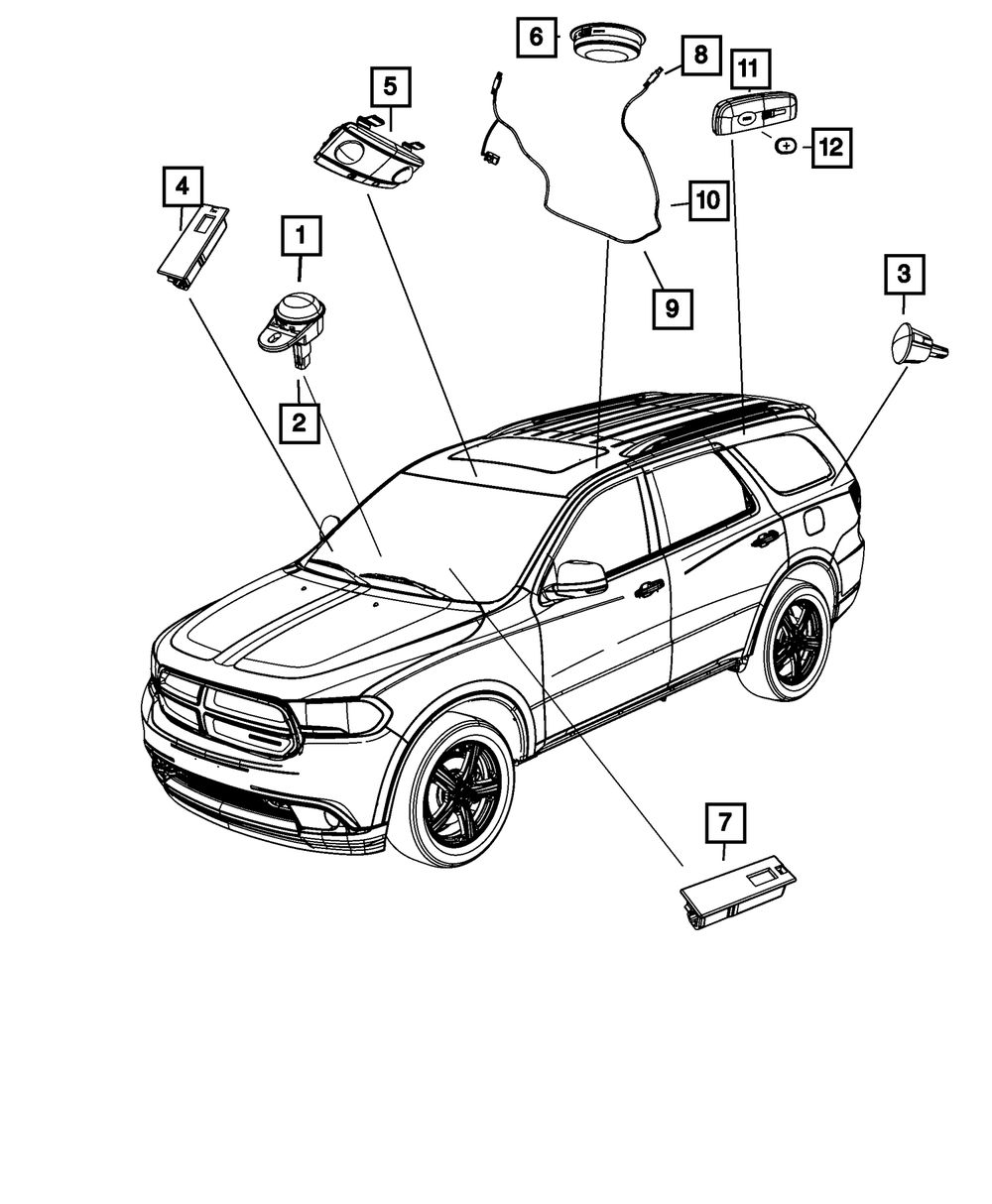 6
8
11
5
12
4
10
1
9
3
2
7