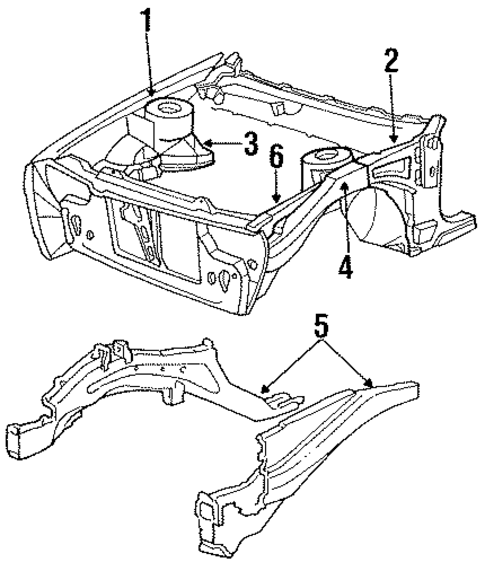 1
2
3
6
4
5