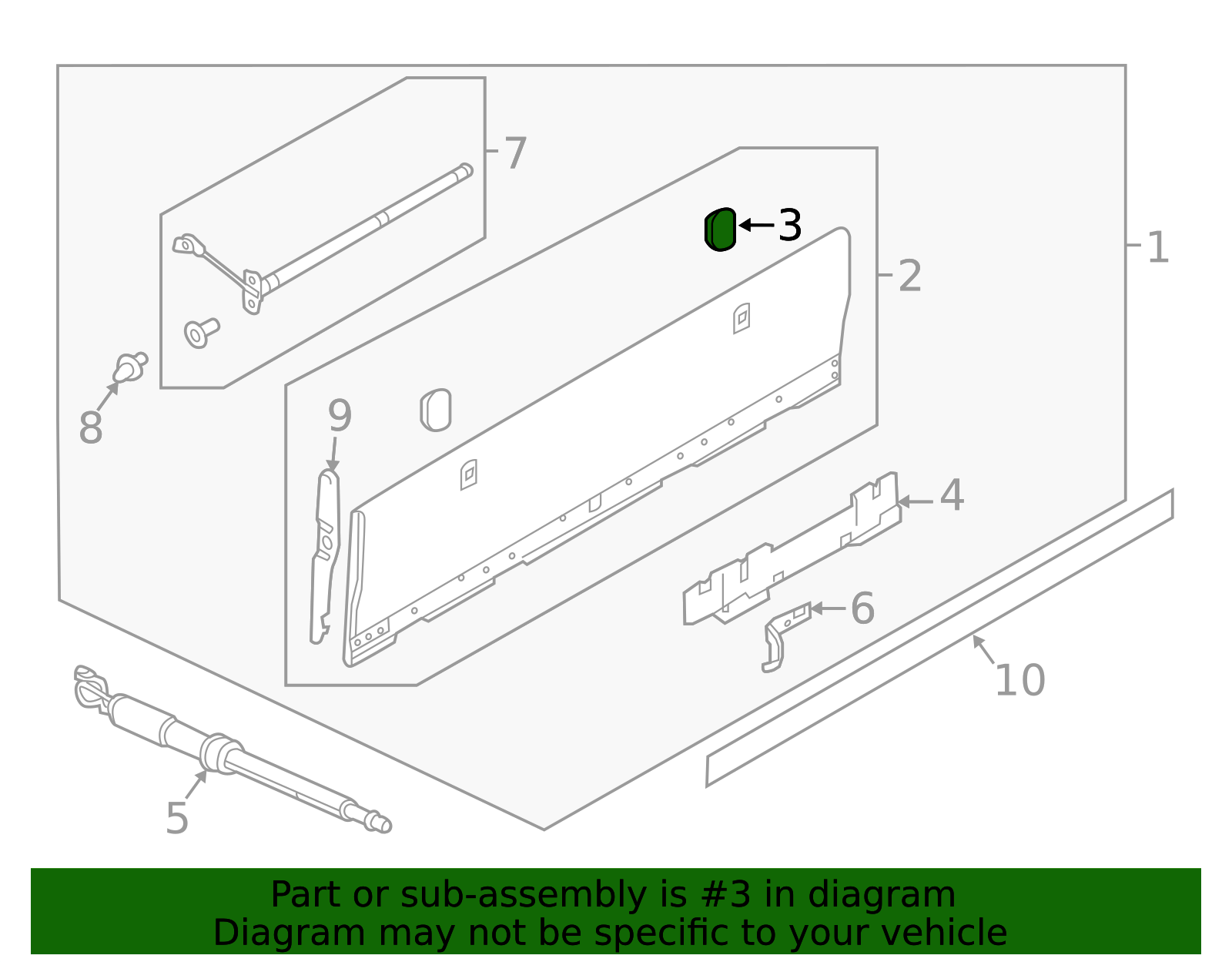 7
3
1
2
8
9
4
6
10
5

Part or sub-assembly is #3 in diagram
Diagram may not be specific to your vehicle