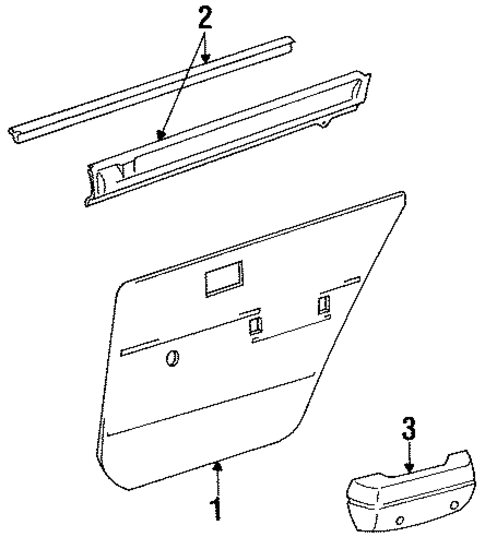 2
3
1