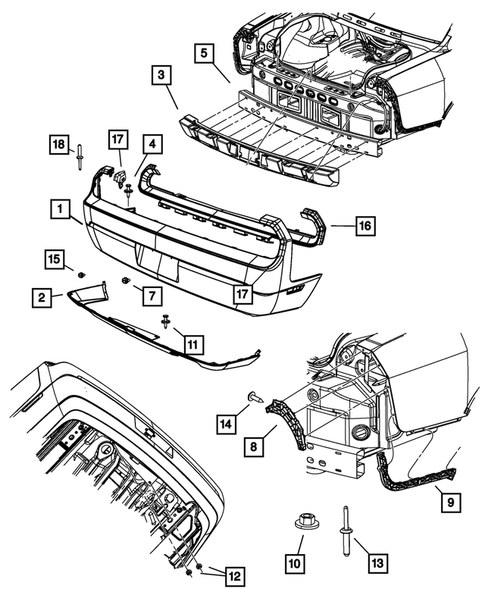 5
3
18
17
4
1
16
15
2
7
17
11
14
8
9
10
13
12