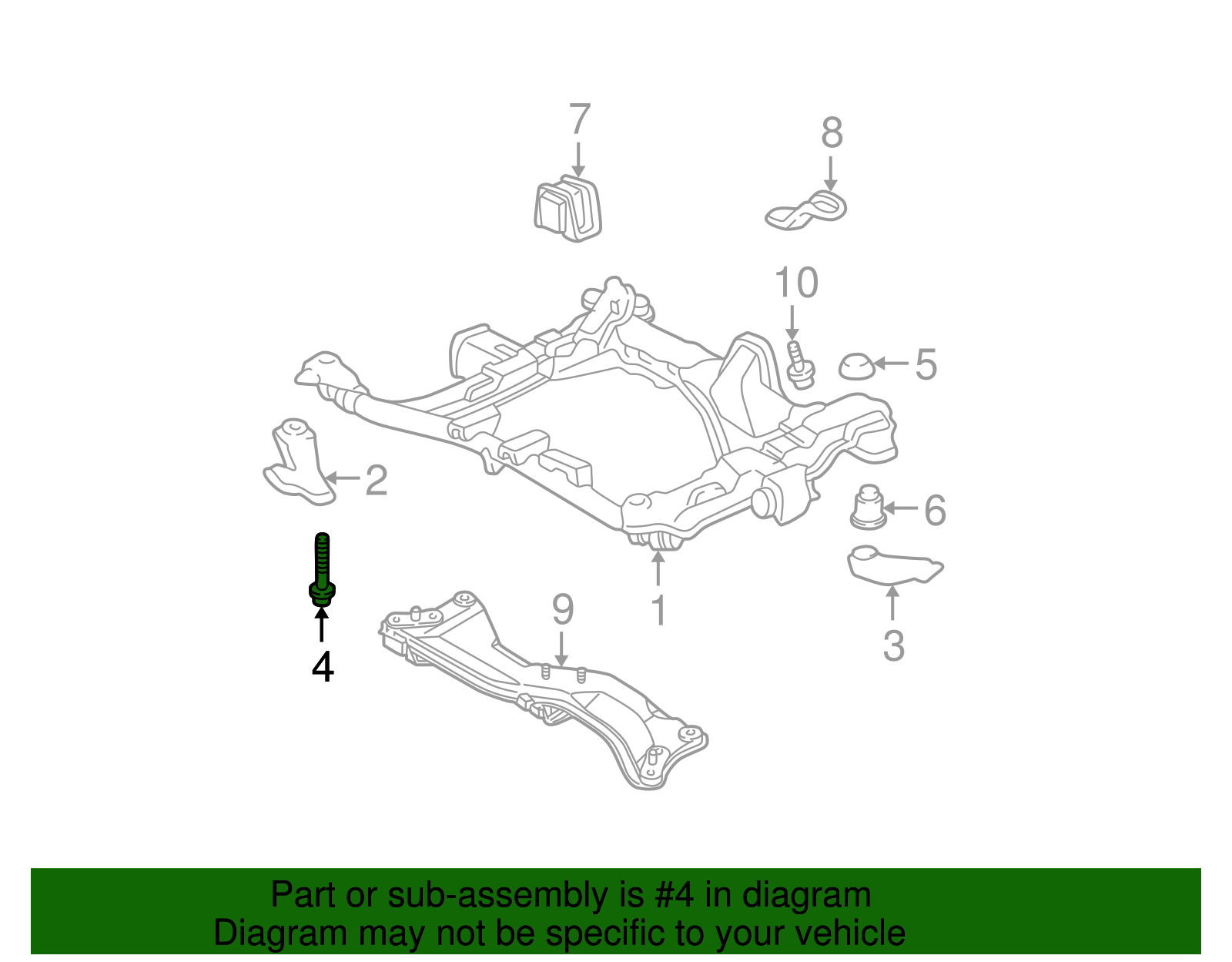 7

8

10

5

2

6

4

9

1

3

Part or sub-assembly is #4 in diagram
Diagram may not be specific to your vehicle