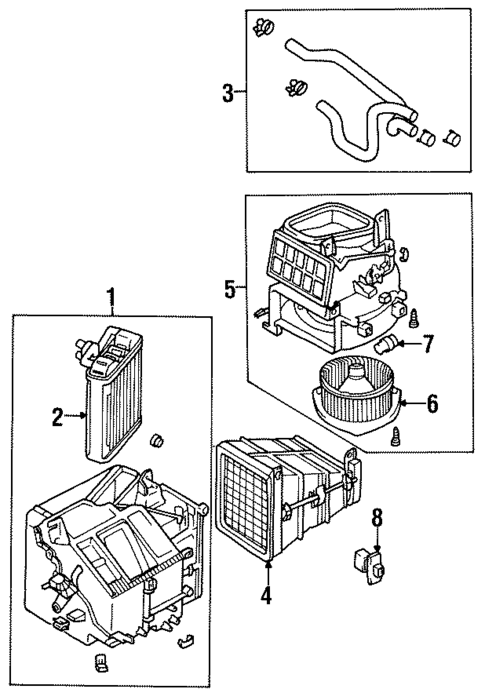 3
5
1
7
2
6
8
4