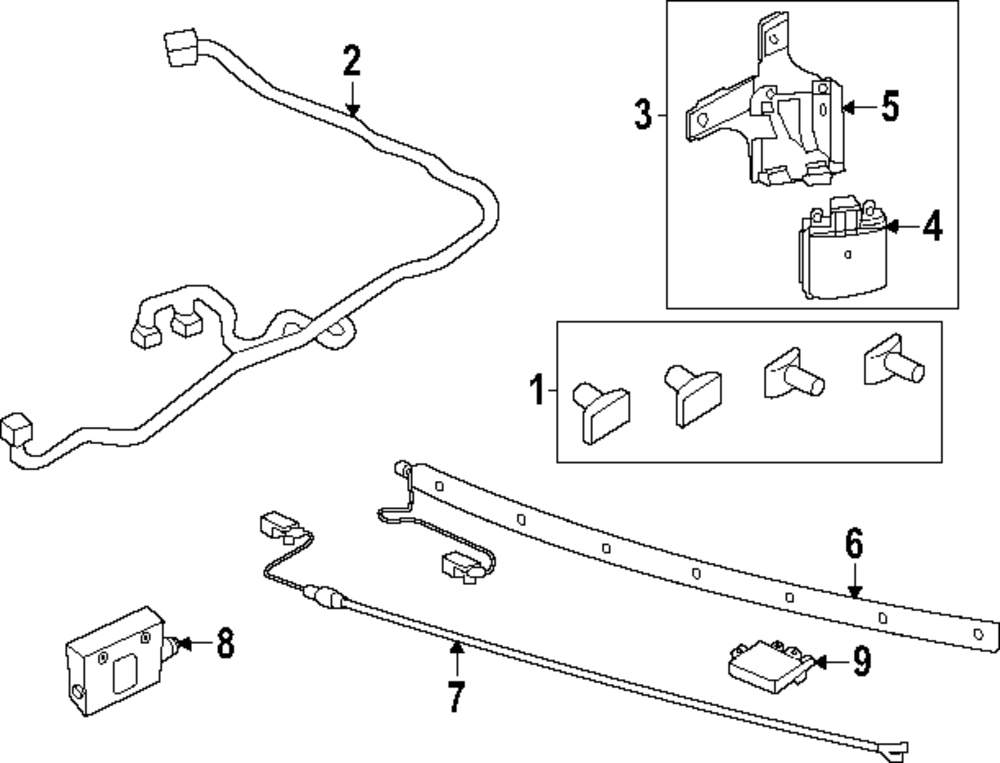 2
3
5
4
1
6
8
7
9