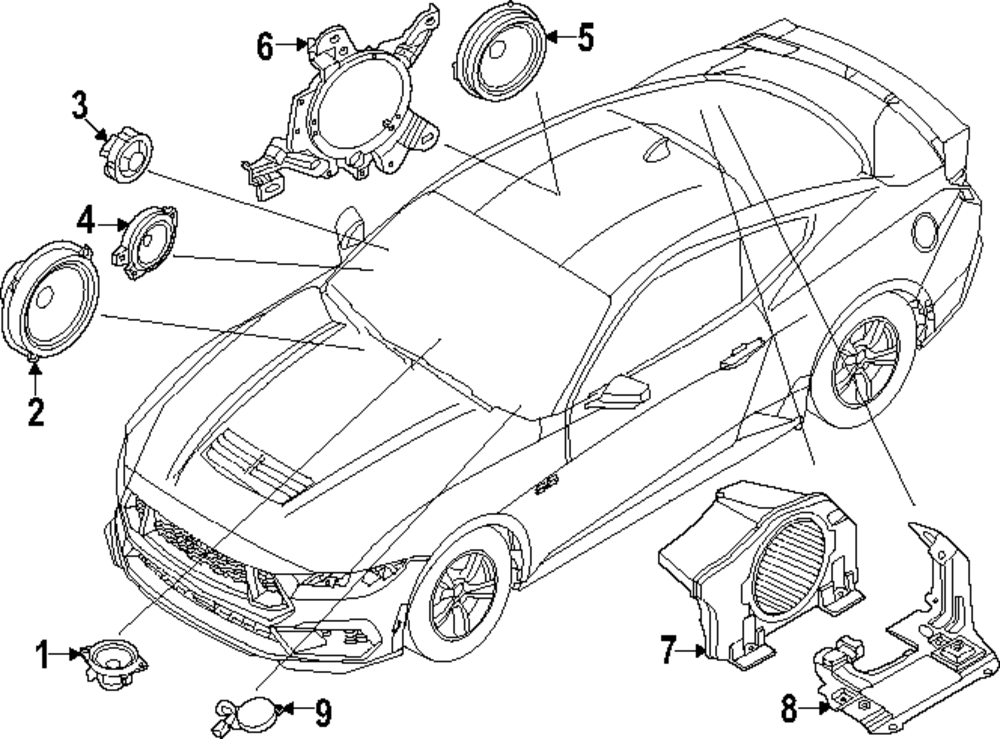 6
5
3
4
2
1
9
7
8