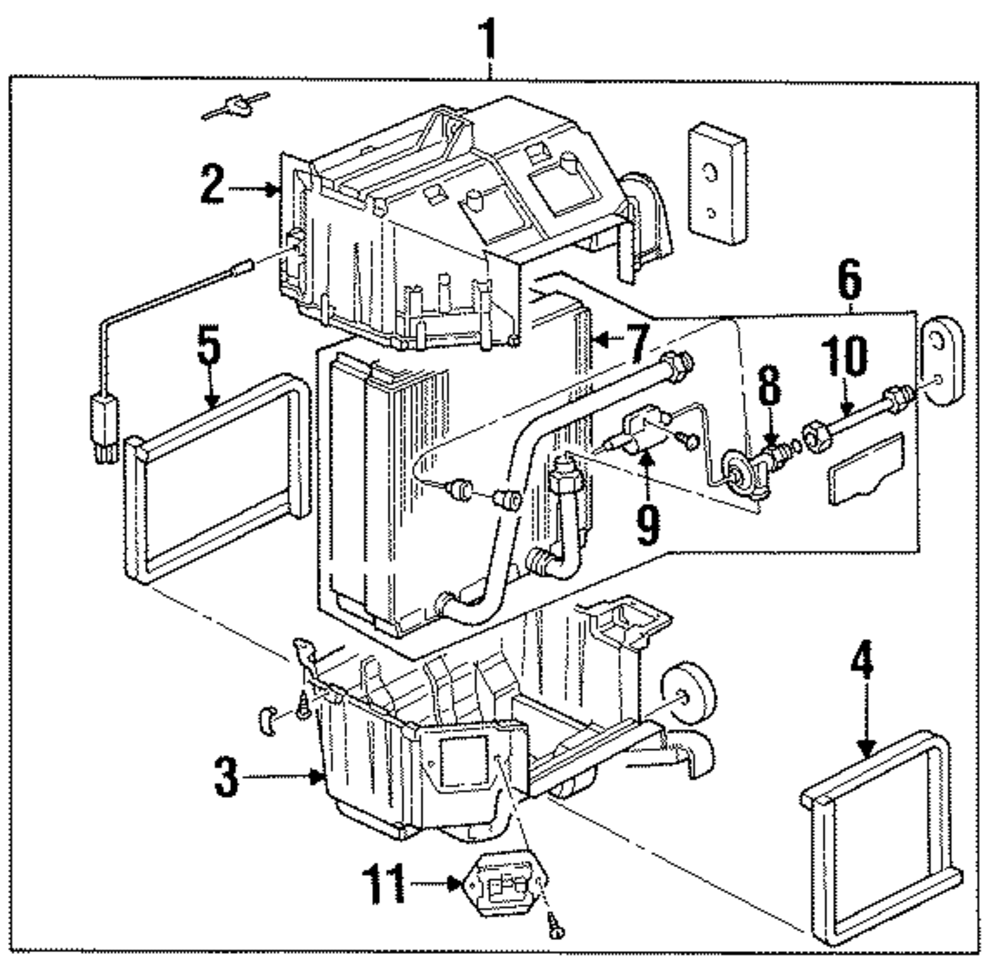 1
2
6
5
7
8
10
9
4
3
11