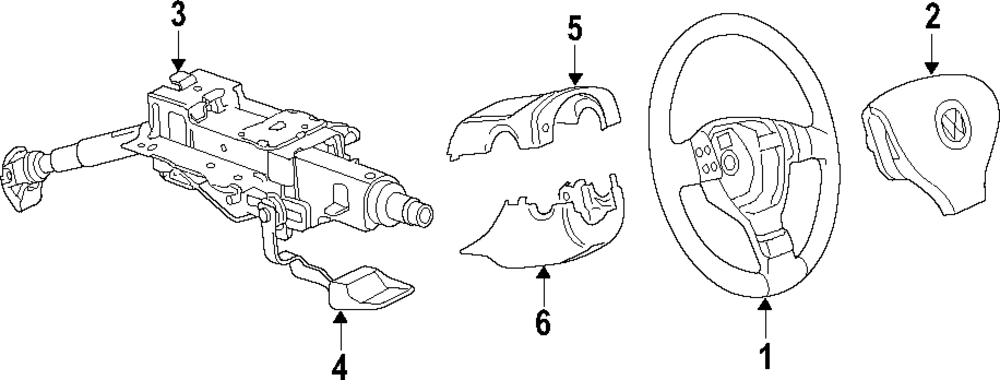 3
5
2
6
4
1