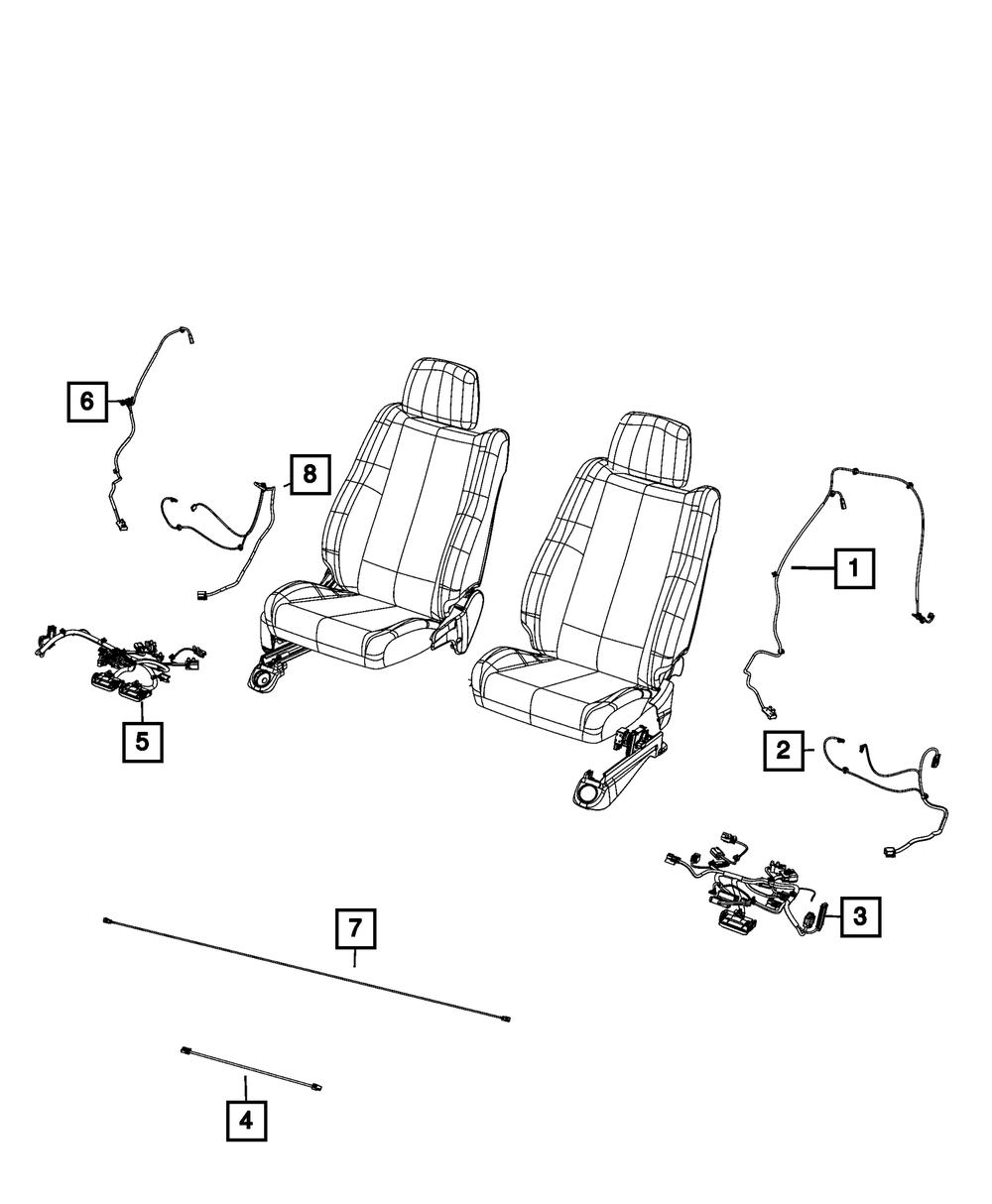 6
8
1
5
2
3
7
4