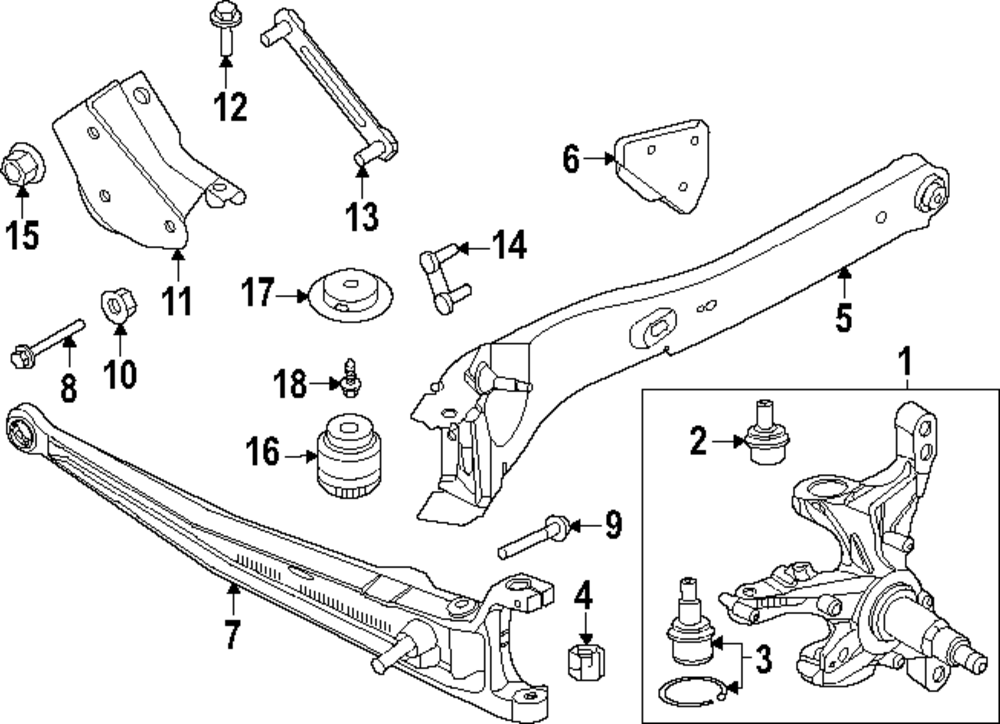 12
13
6
15
11
14
17
5
8
10
18
1
2
16
9
7
4
3