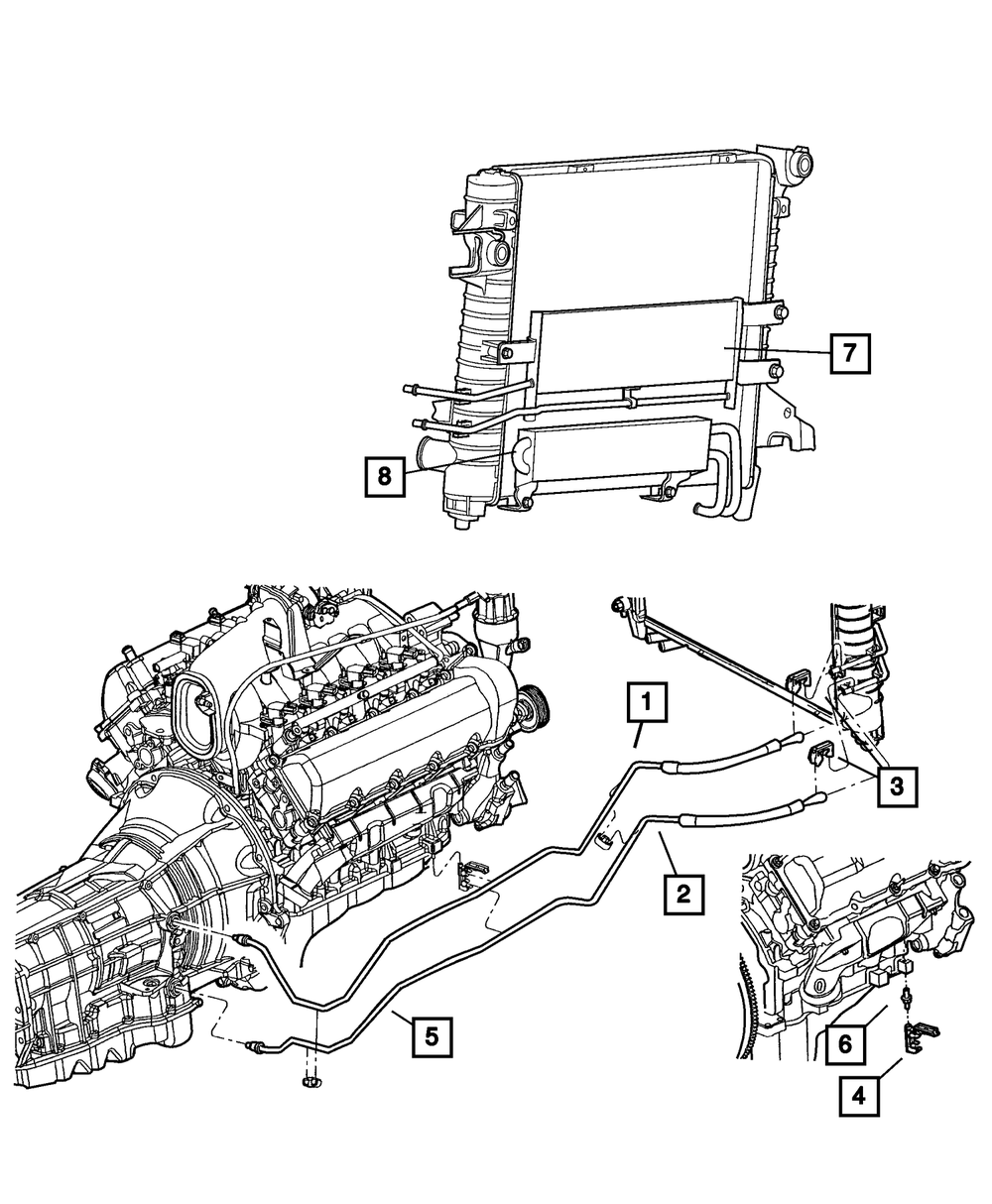 7
8
1
3
2
5
6
4