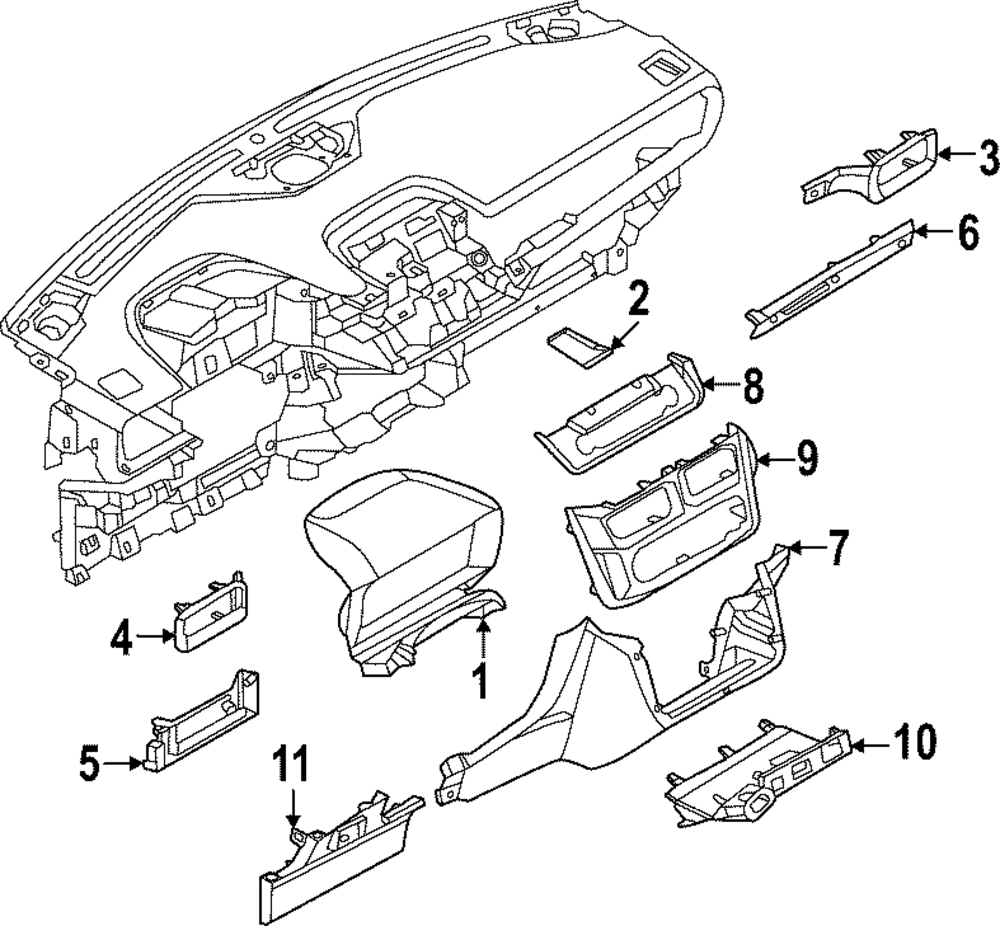 3
6
2
8
9
7
4
1
5
11
10