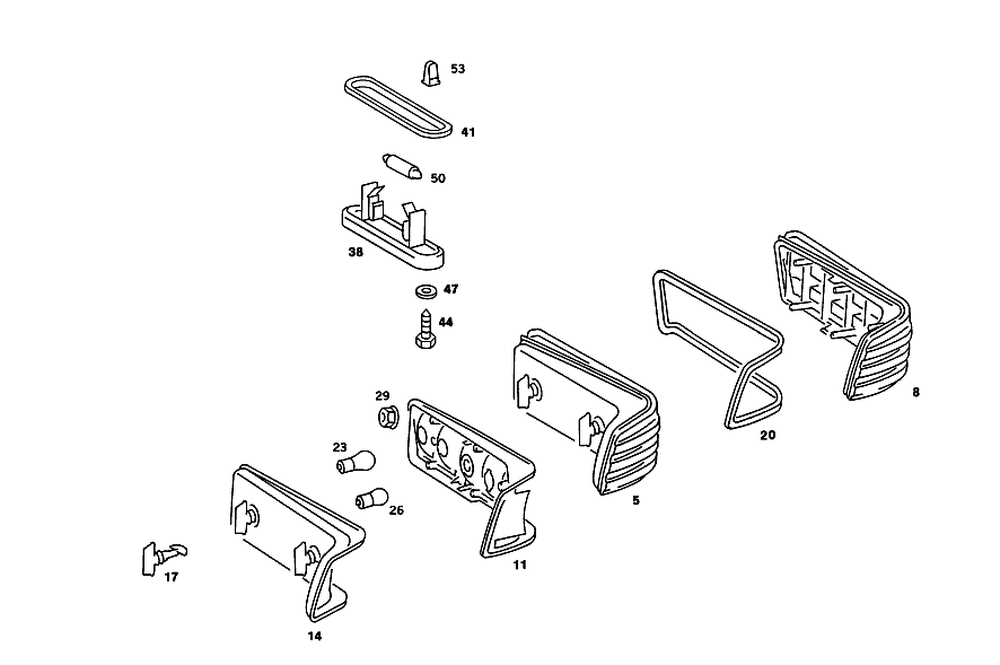 53
41
50
38
47
44
29
23
26
17
14
11
5
20
8