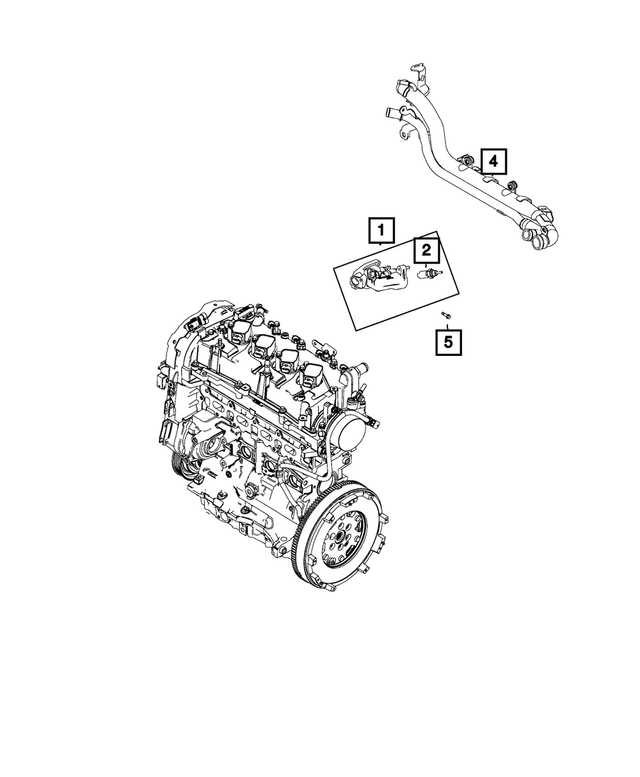 4
1
2
5