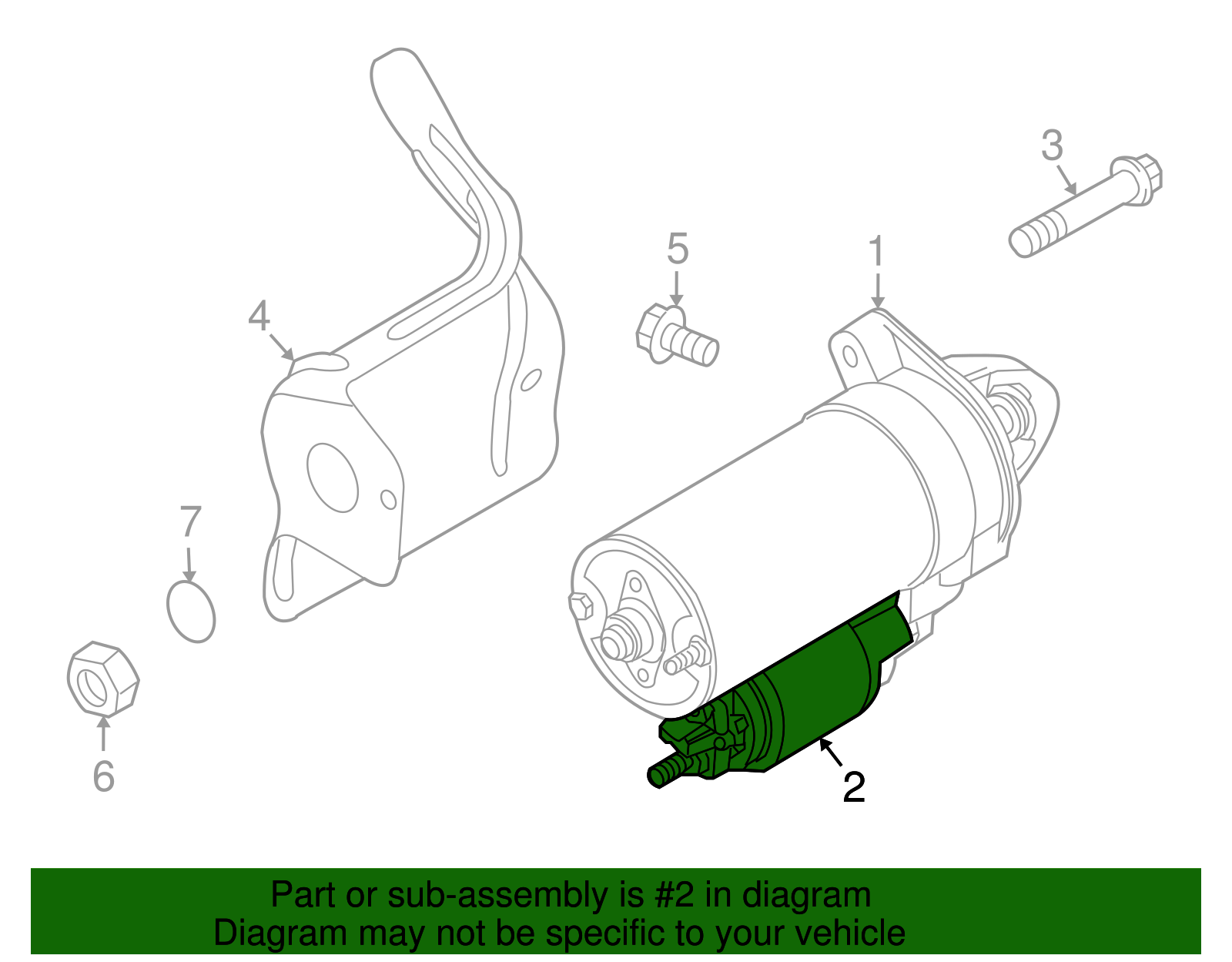 3

5

1

4

7

6

2

Part or sub-assembly is #2 in diagram
Diagram may not be specific to your vehicle