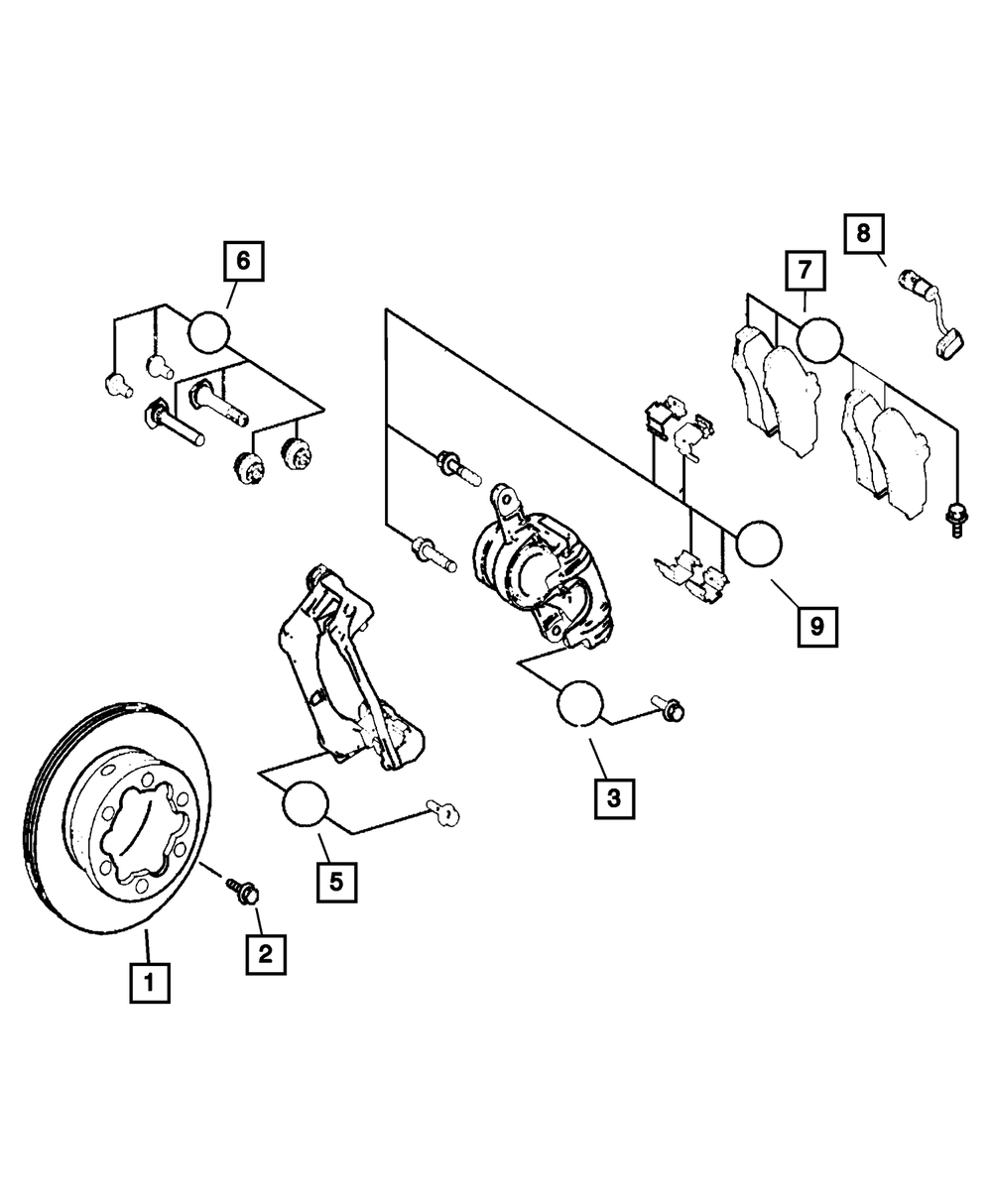 6
8
7
9
3
5
2
1