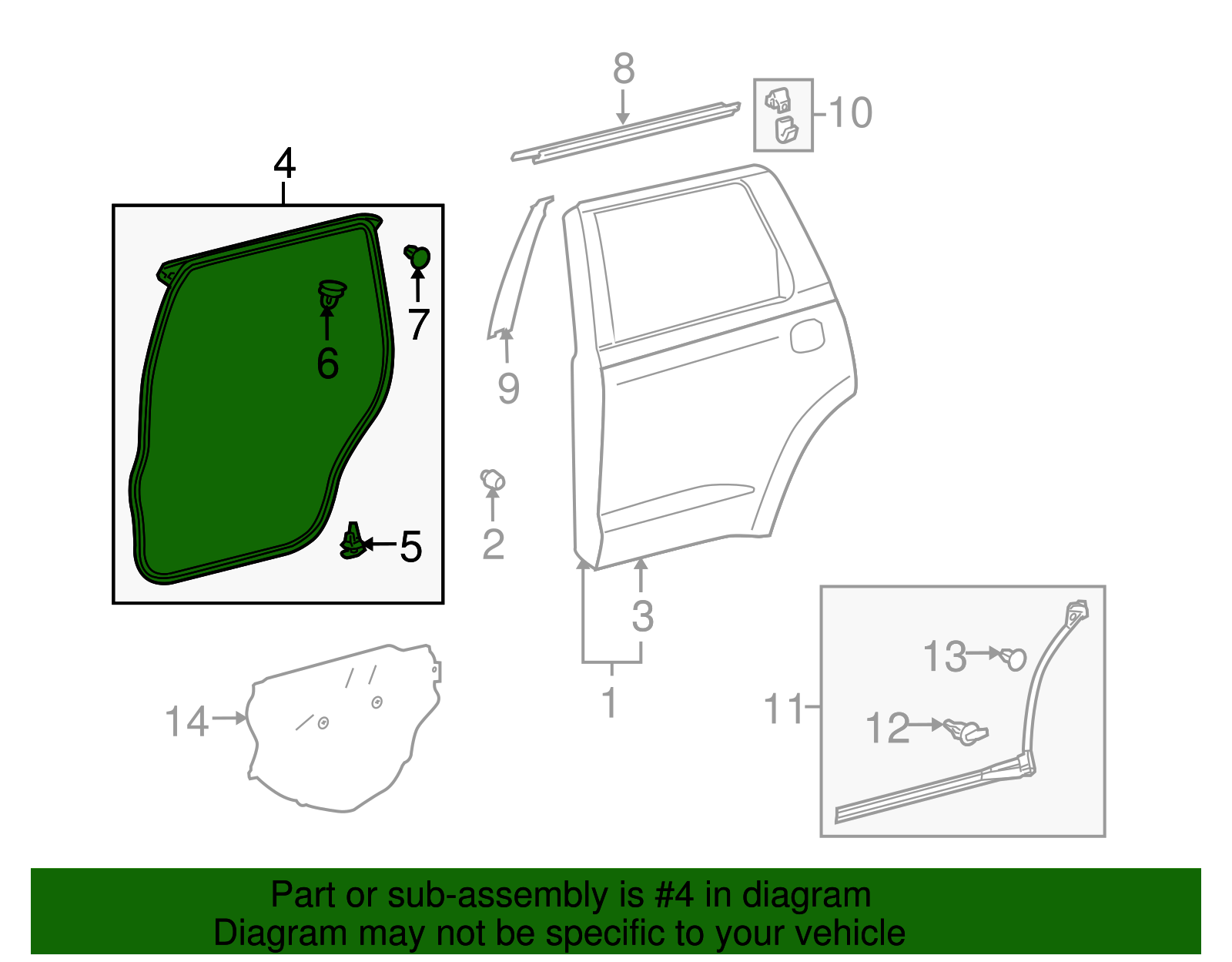 8
10
4
7
6
9
5
2
3
1
13
11
12
14
Part or sub-assembly is #4 in diagram
Diagram may not be specific to your vehicle