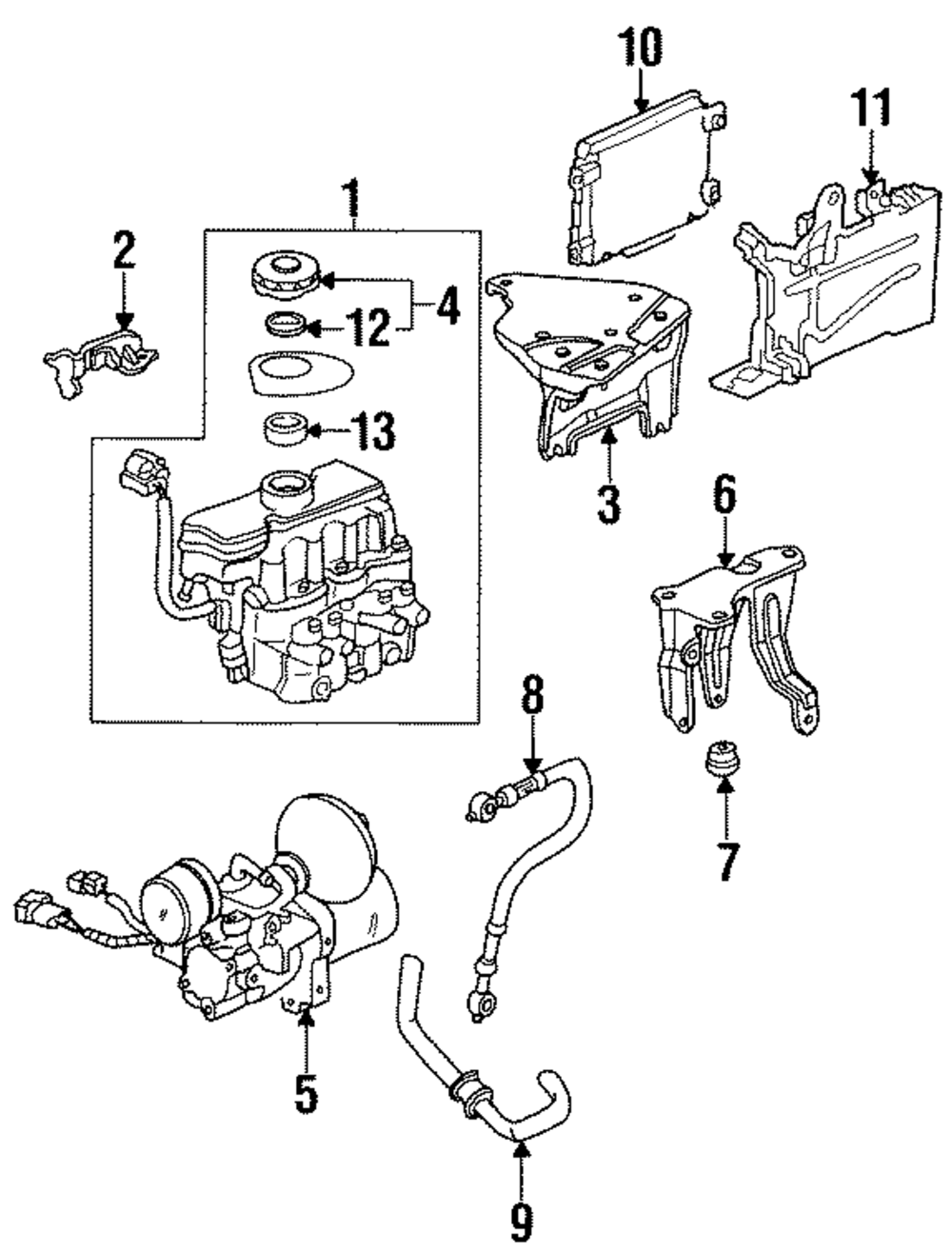 10
11
1
2
4
12
13
3
6
8
7
5
9